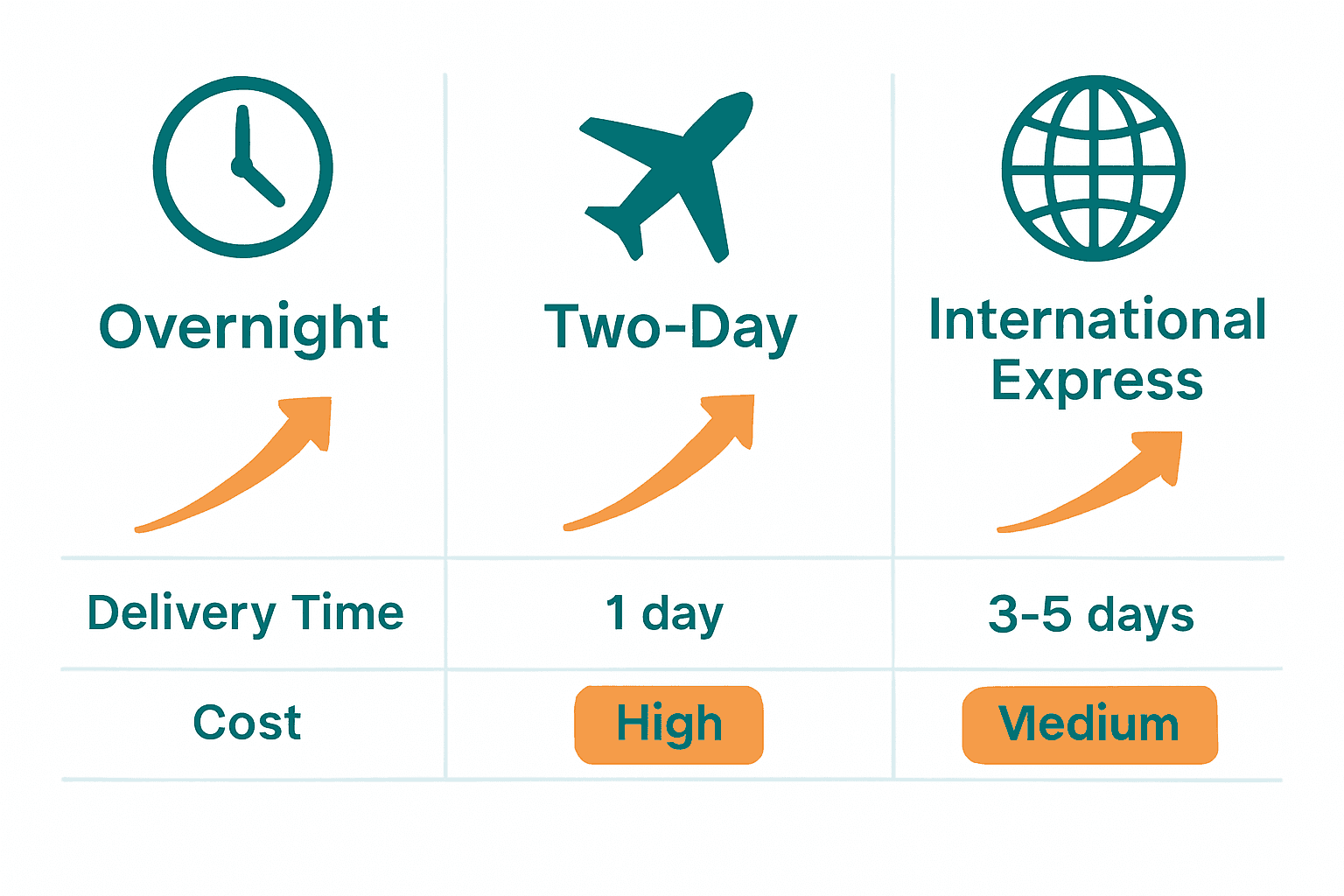 | Overnight | Two-Day | International Express |
|---|---|---|
| Delivery Time | 1 day | 3-5 days |
| Cost | High | Medium |