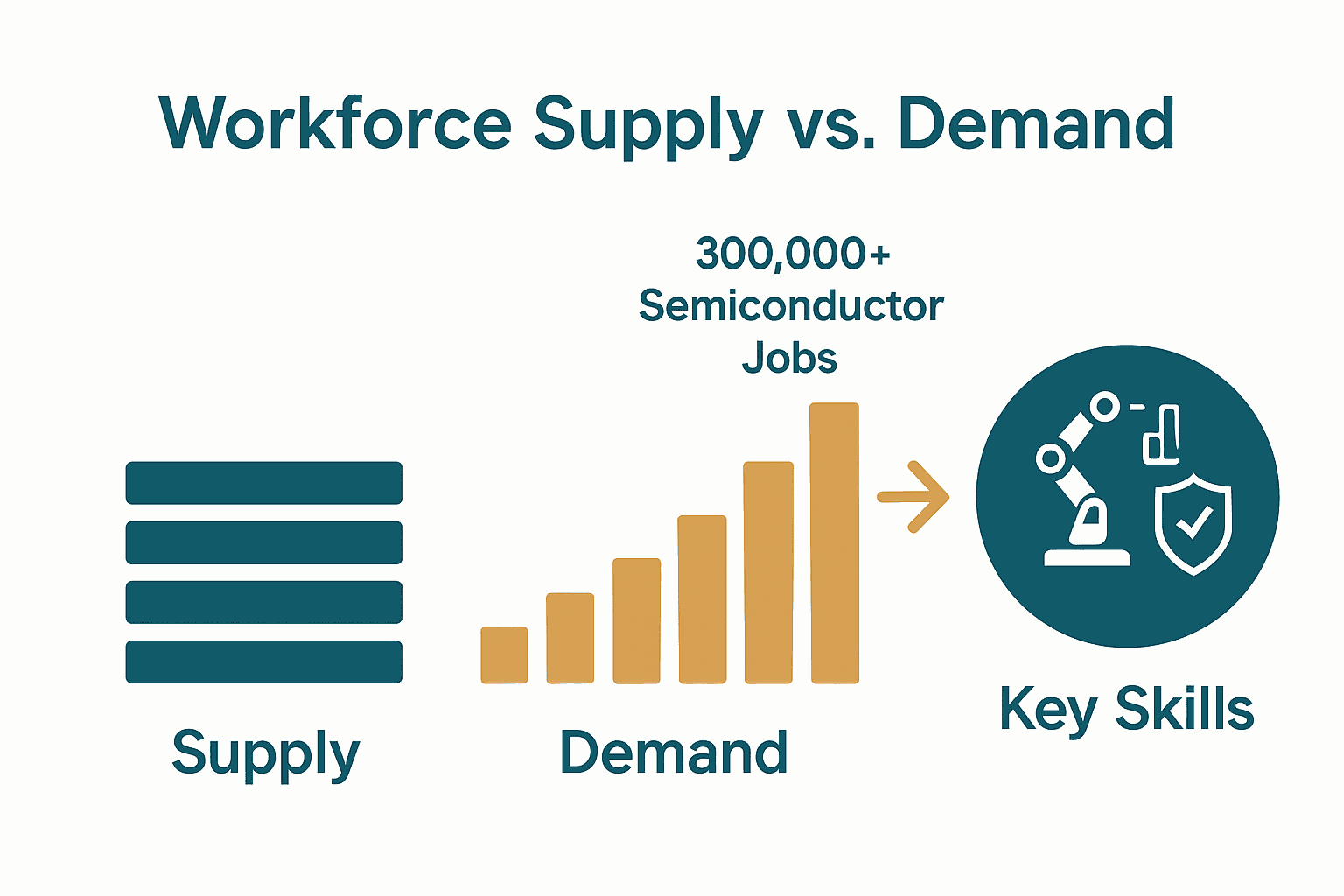 Workforce Supply vs. Demand

300,000+ Semiconductor Jobs

Supply

Demand

Key Skills