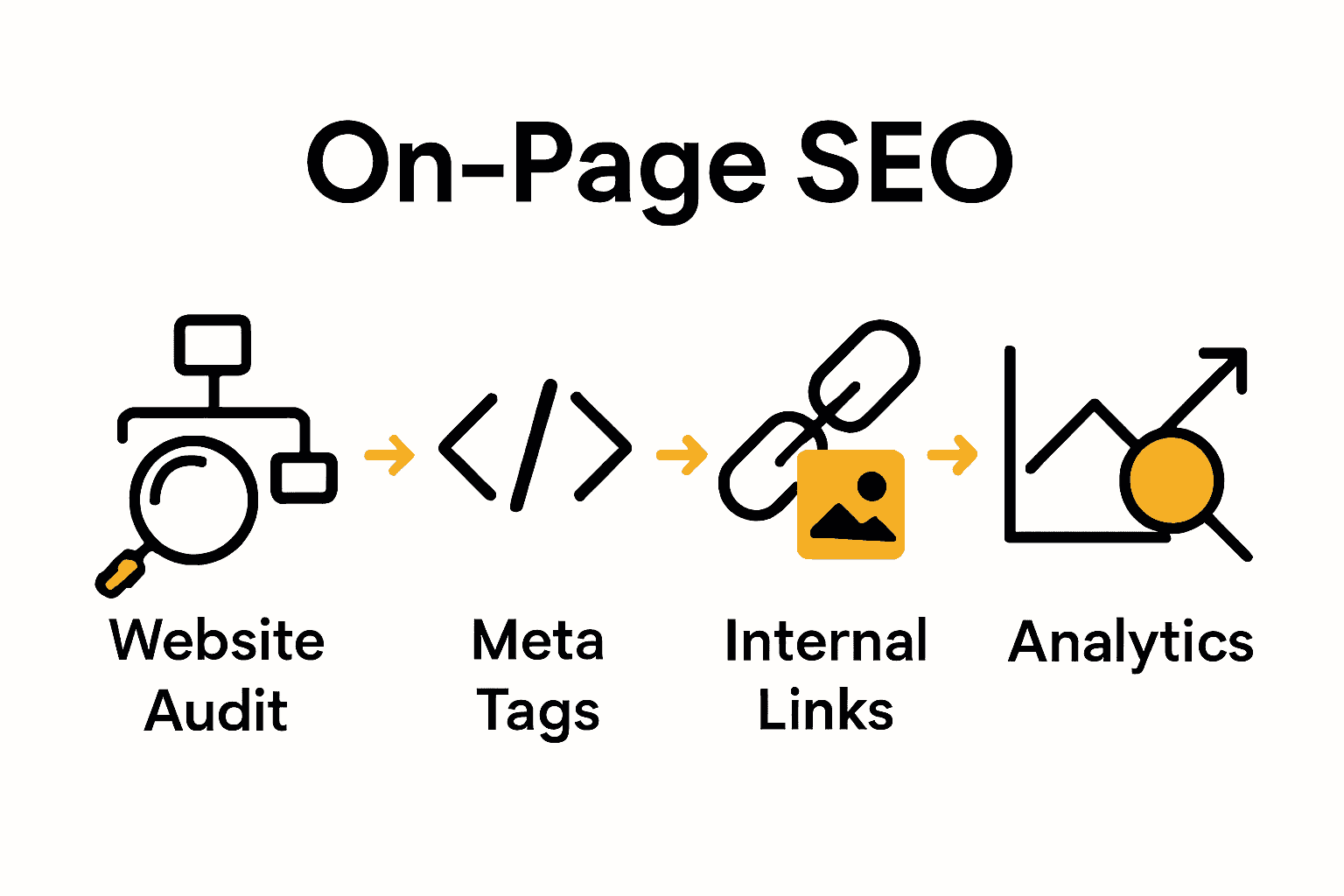 On-Page SEO

Website Audit

Meta Tags

Internal Links

Analytics