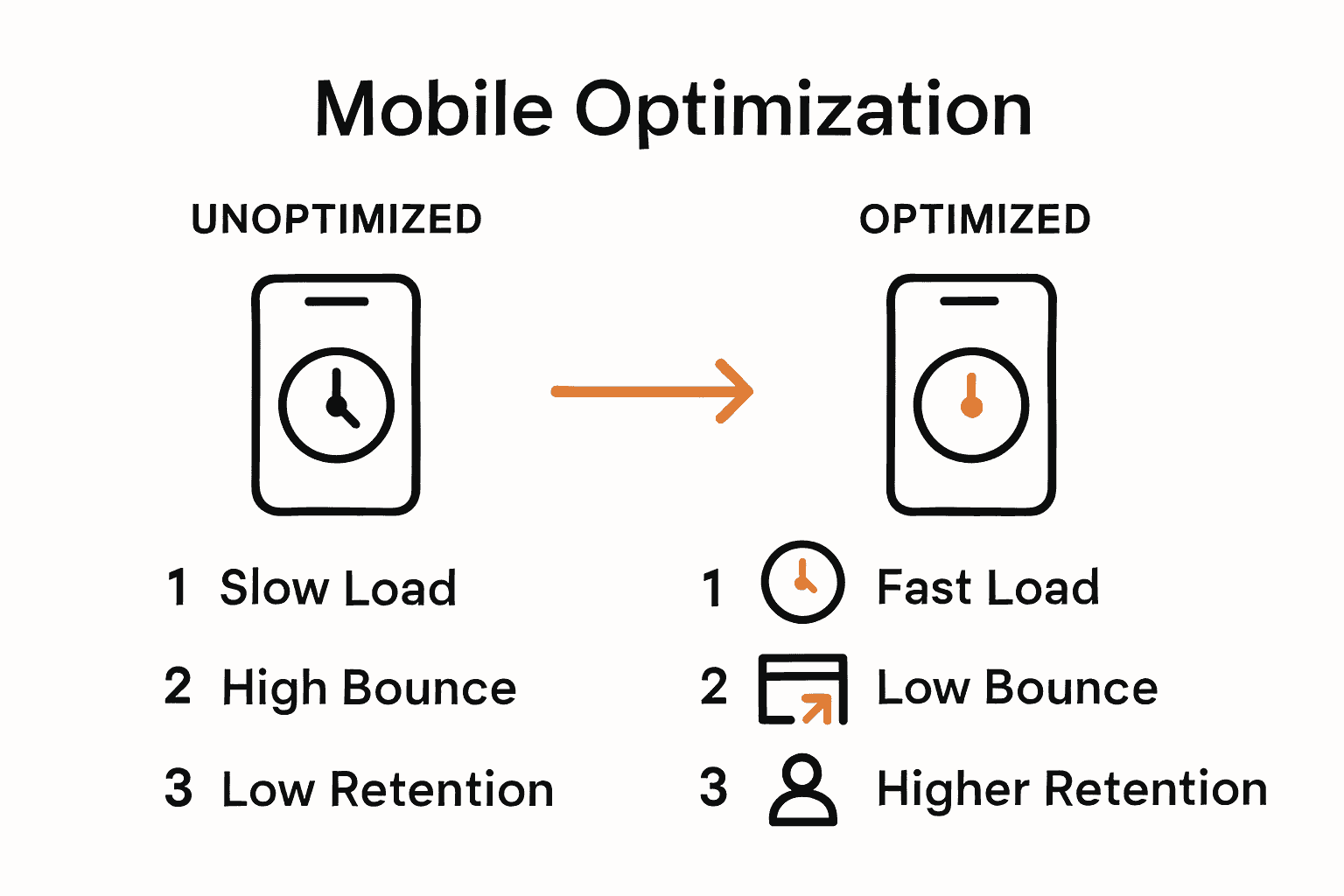 Mobile Optimization

UNOPTIMIZED

1 Slow Load

2 High Bounce

3 Low Retention

OPTIMIZED

1 Fast Load

2 Low Bounce

3 Higher Retention