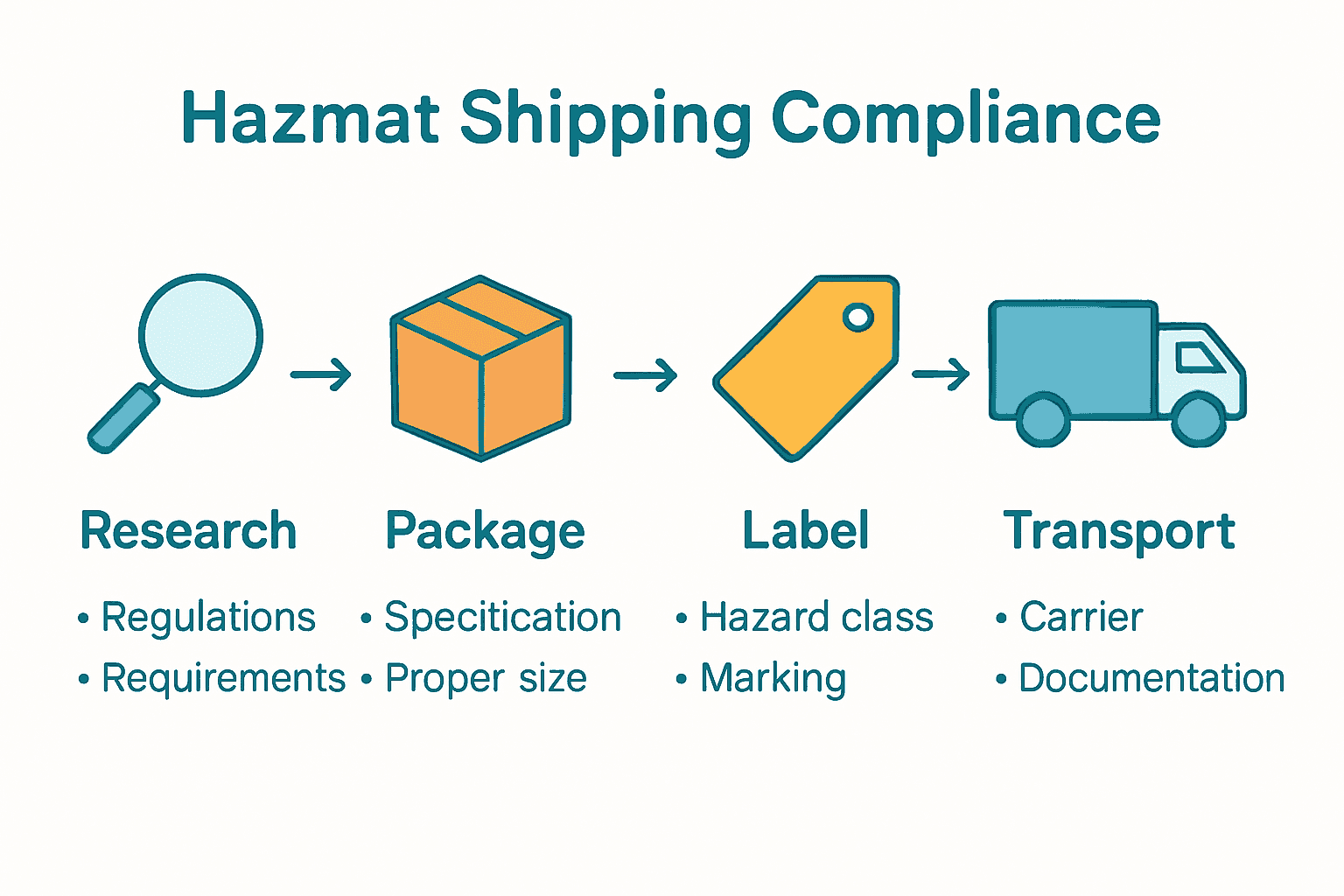 Hazmat Shipping Compliance

Research
• Regulations
• Requirements

Package
• Specitication
• Proper size

Label
• Hazard class
• Marking

Transport
• Carrier
• Documentation