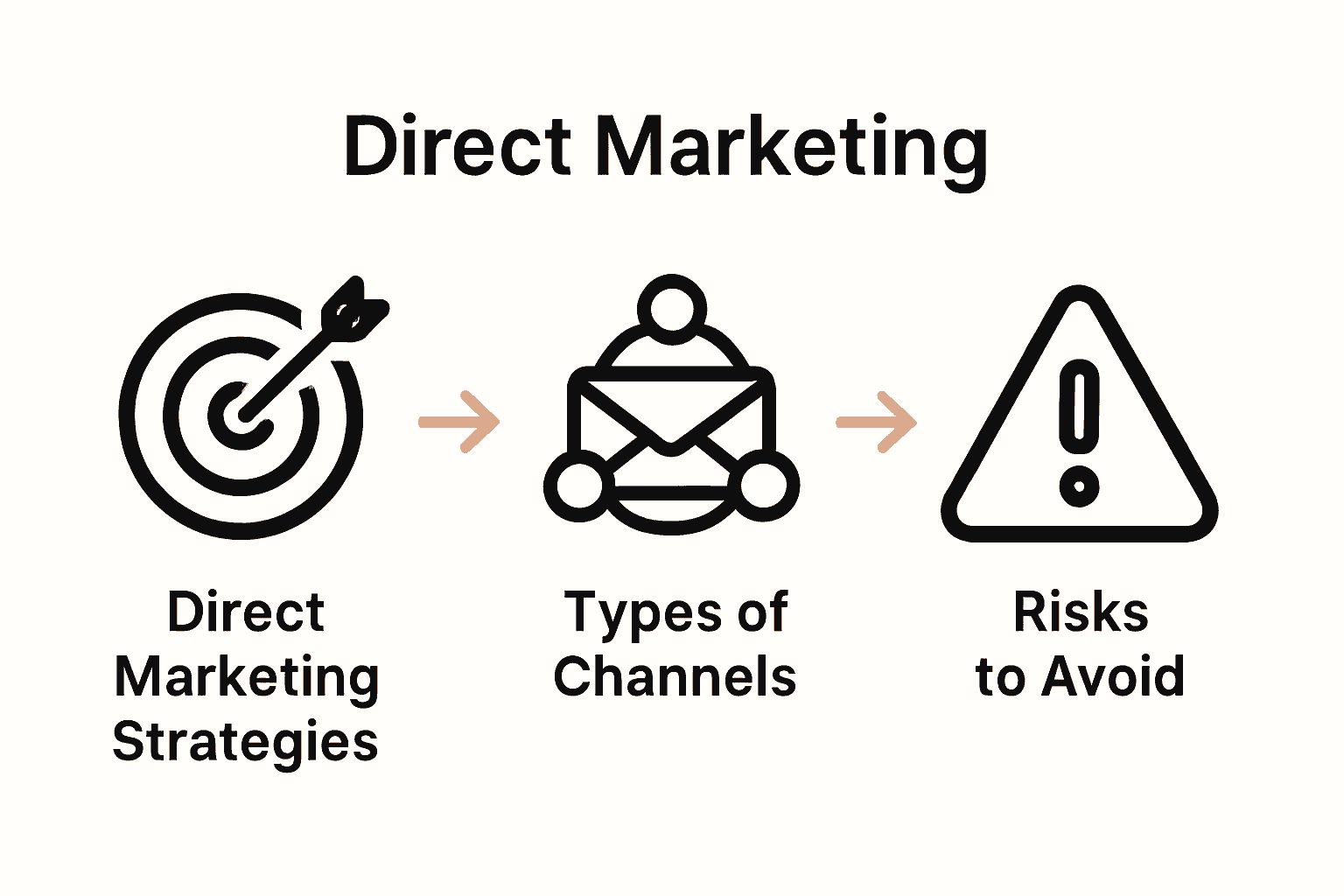 Direct Marketing

Direct Marketing Strategies

Types of Channels

Risks to Avoid