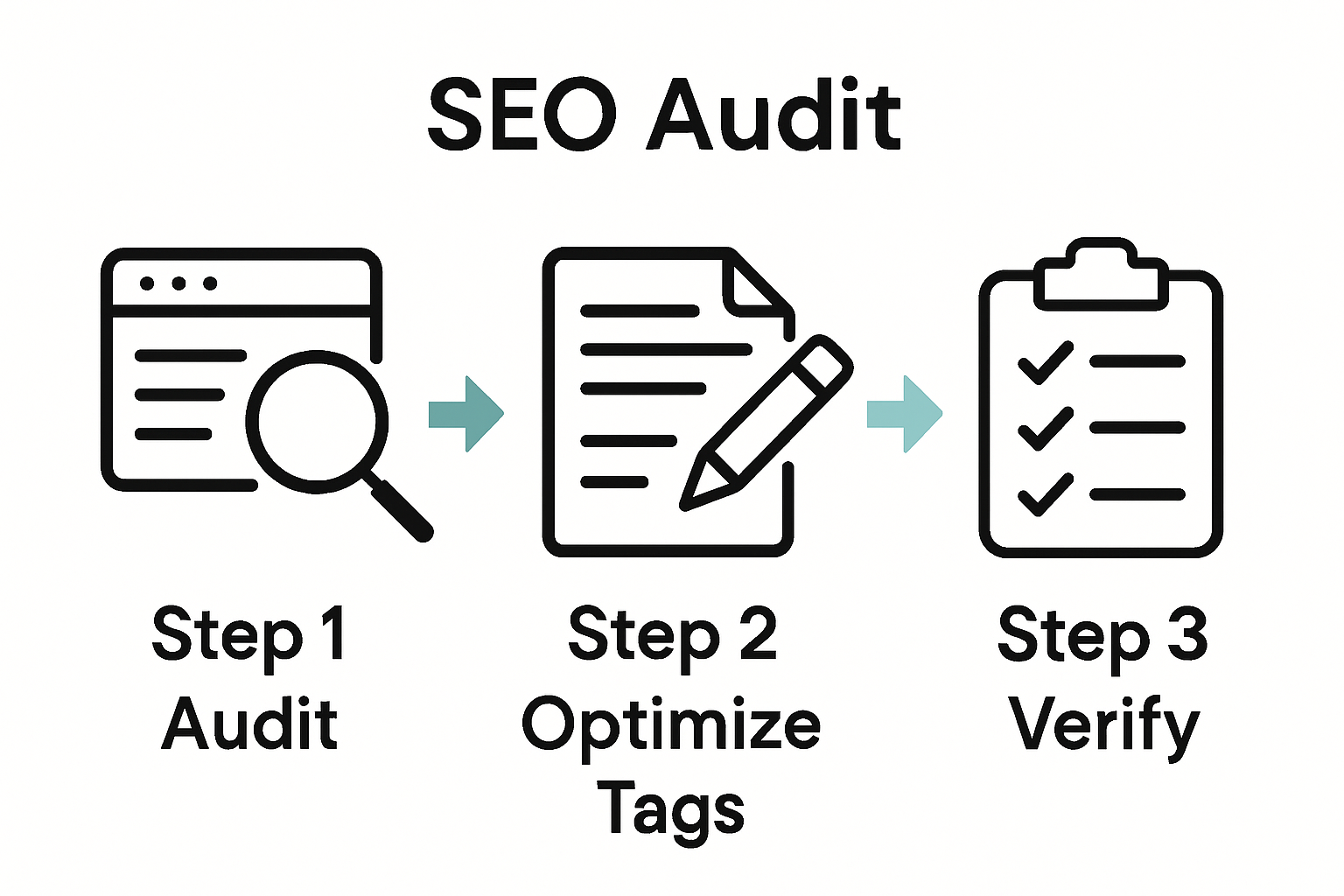 SEO Audit

Step 1
Audit

Step 2
Optimize
Tags

Step 3
Verify