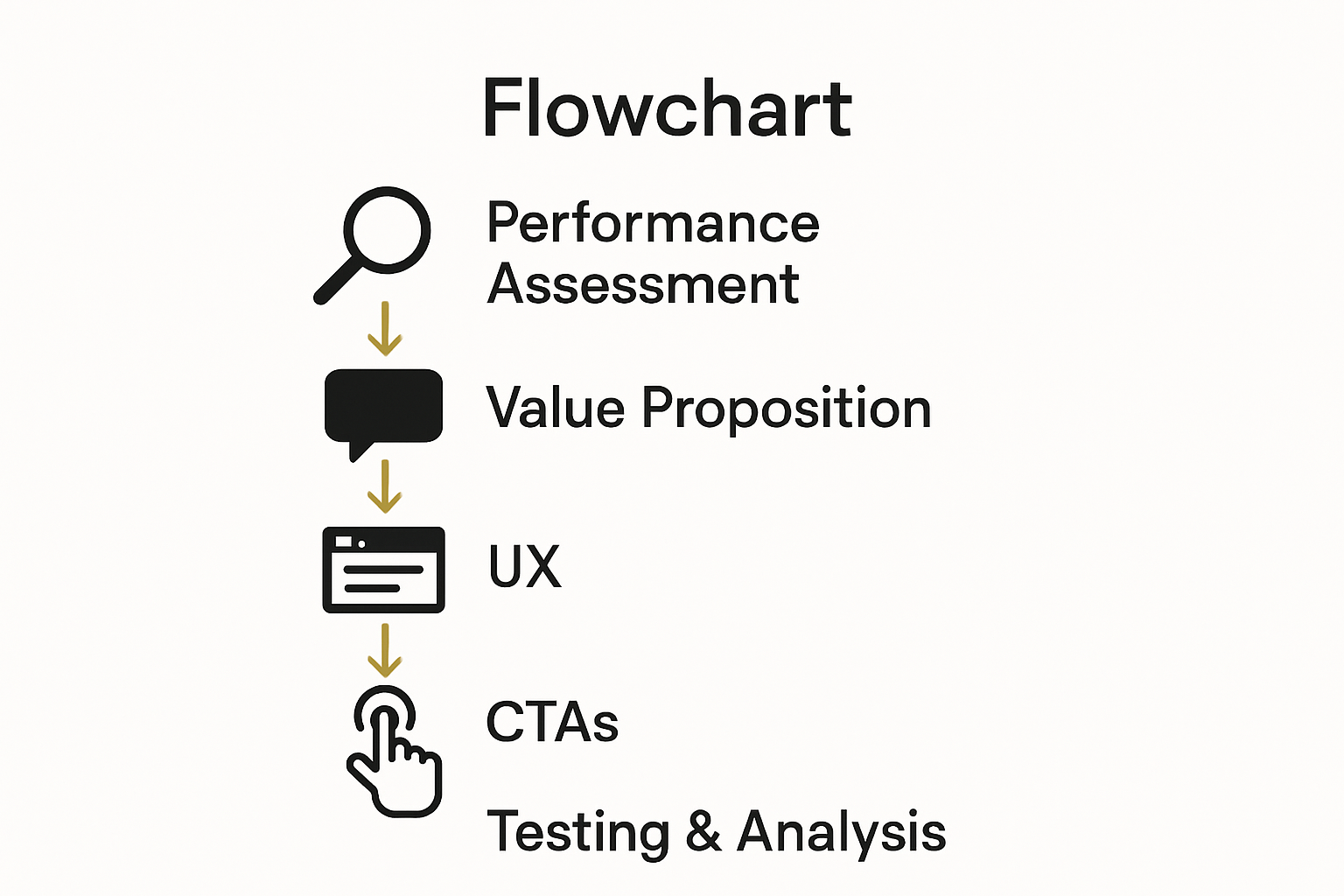 Flowchart

Performance Assessment

Value Proposition

UX

CTAs

Testing & Analysis