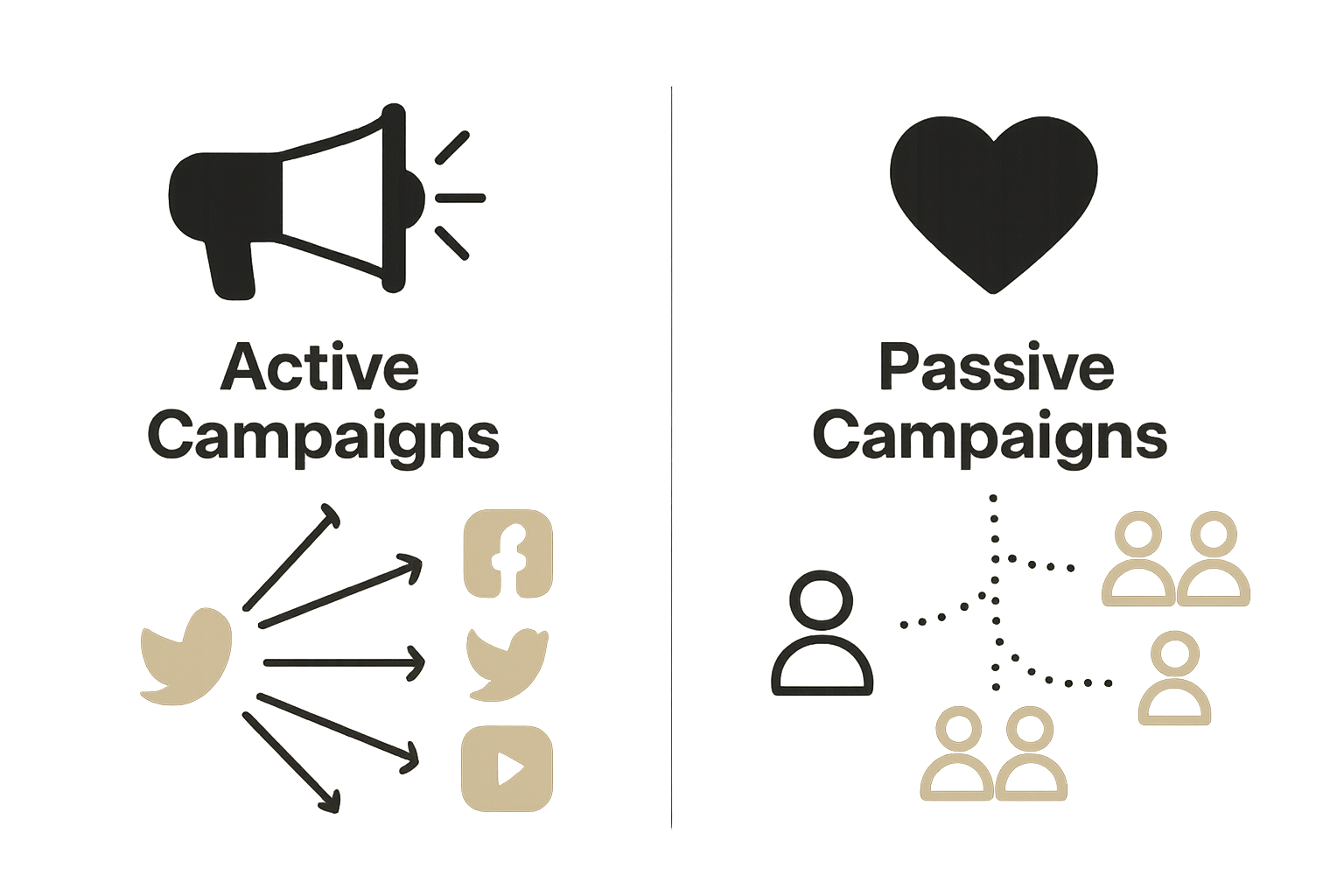 Active Campaigns

Passive Campaigns