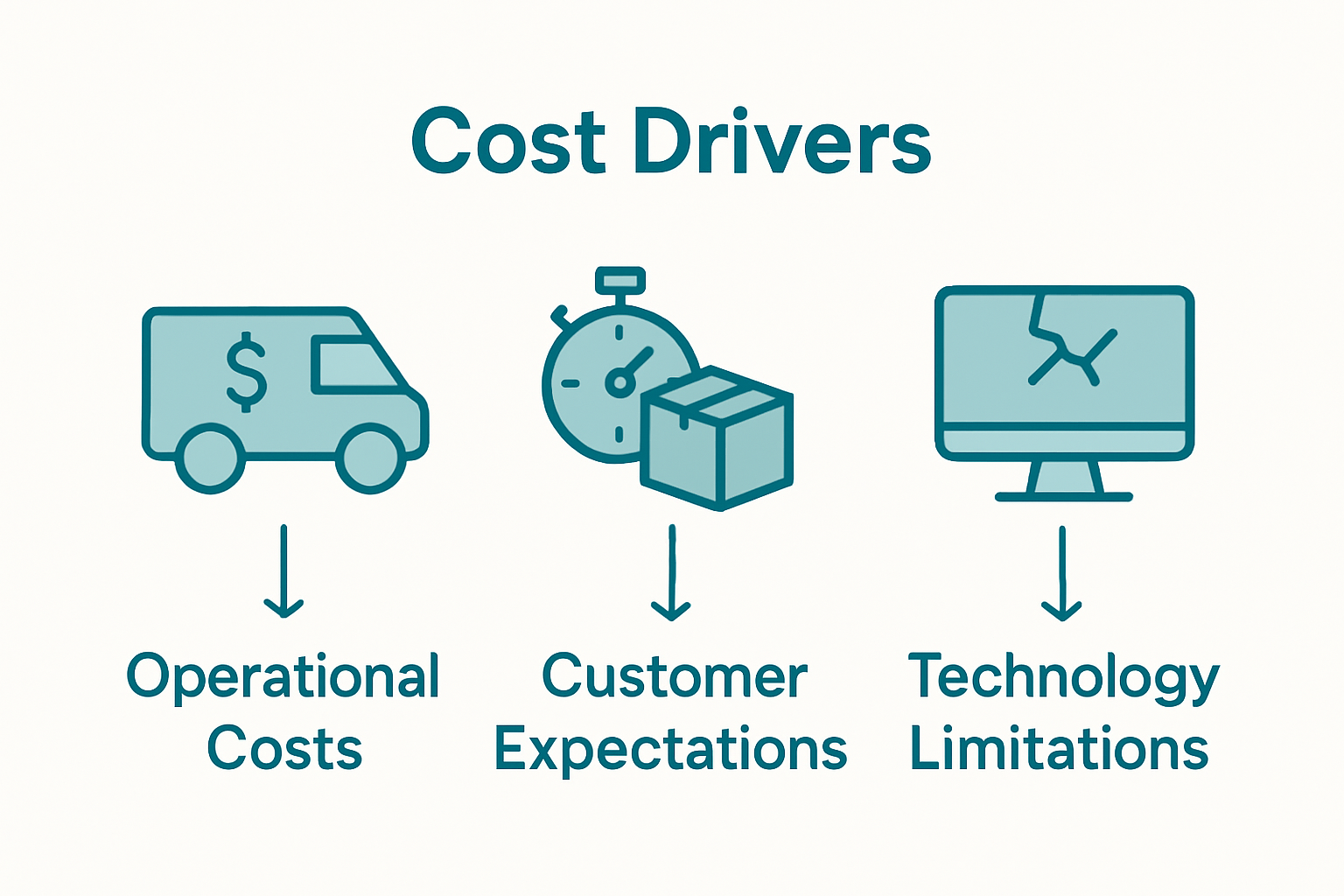 Cost Drivers

$

Operational Costs

Customer Expectations

Technology Limitations