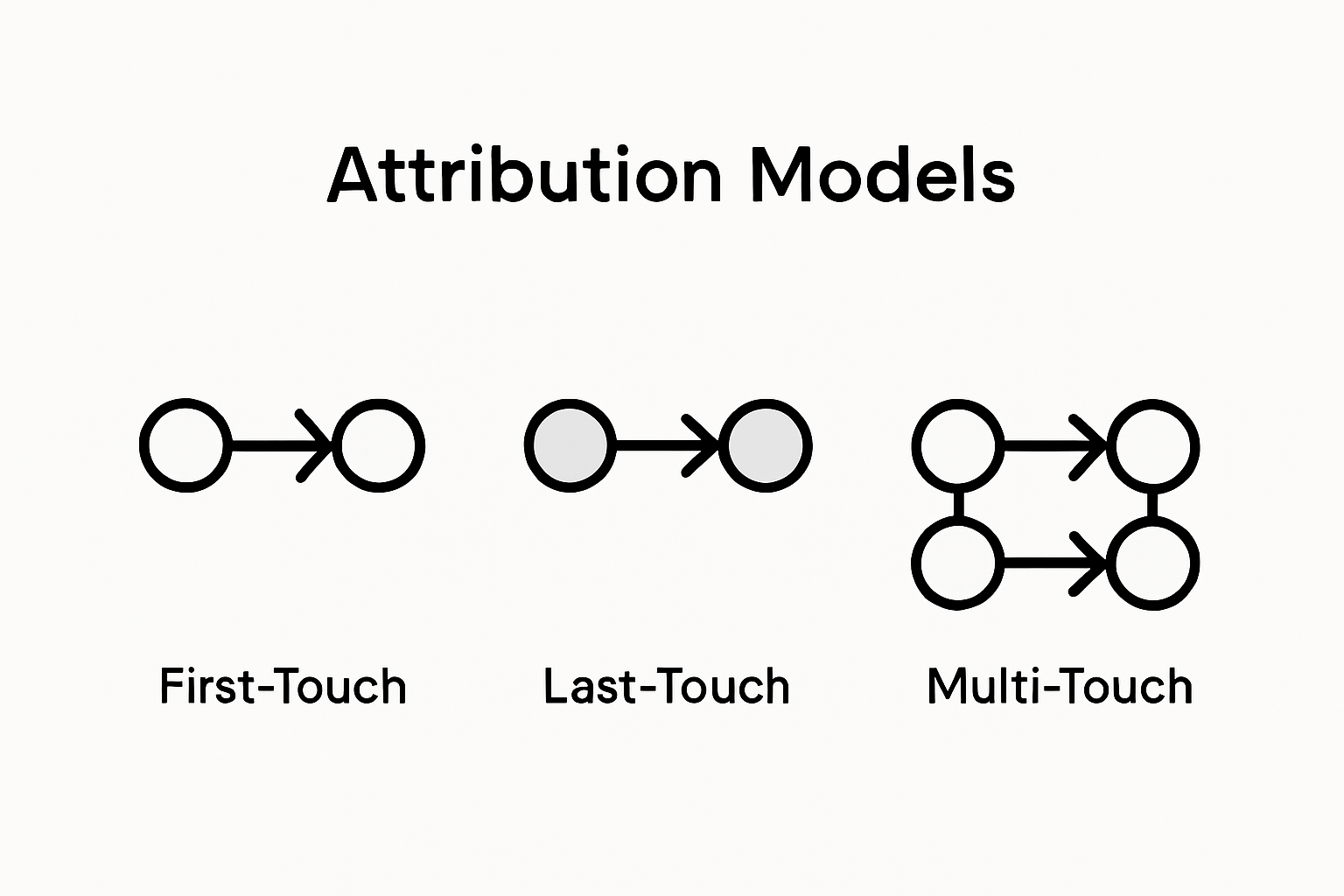 Attribution Models

First-Touch

Last-Touch

Multi-Touch