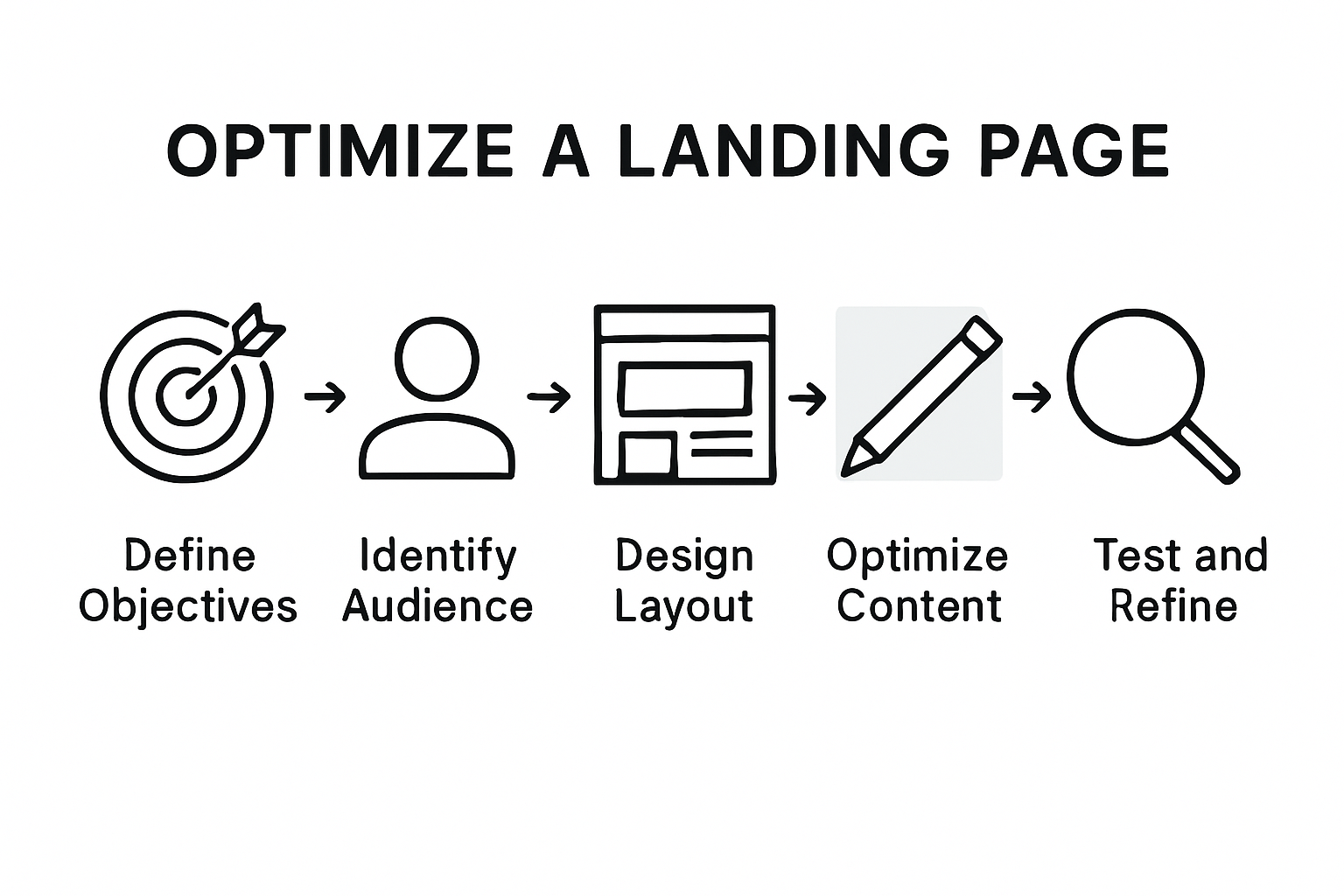 OPTIMIZE A LANDING PAGE

Define Objectives

Identify Audience

Design Layout

Optimize Content

Test and Refine