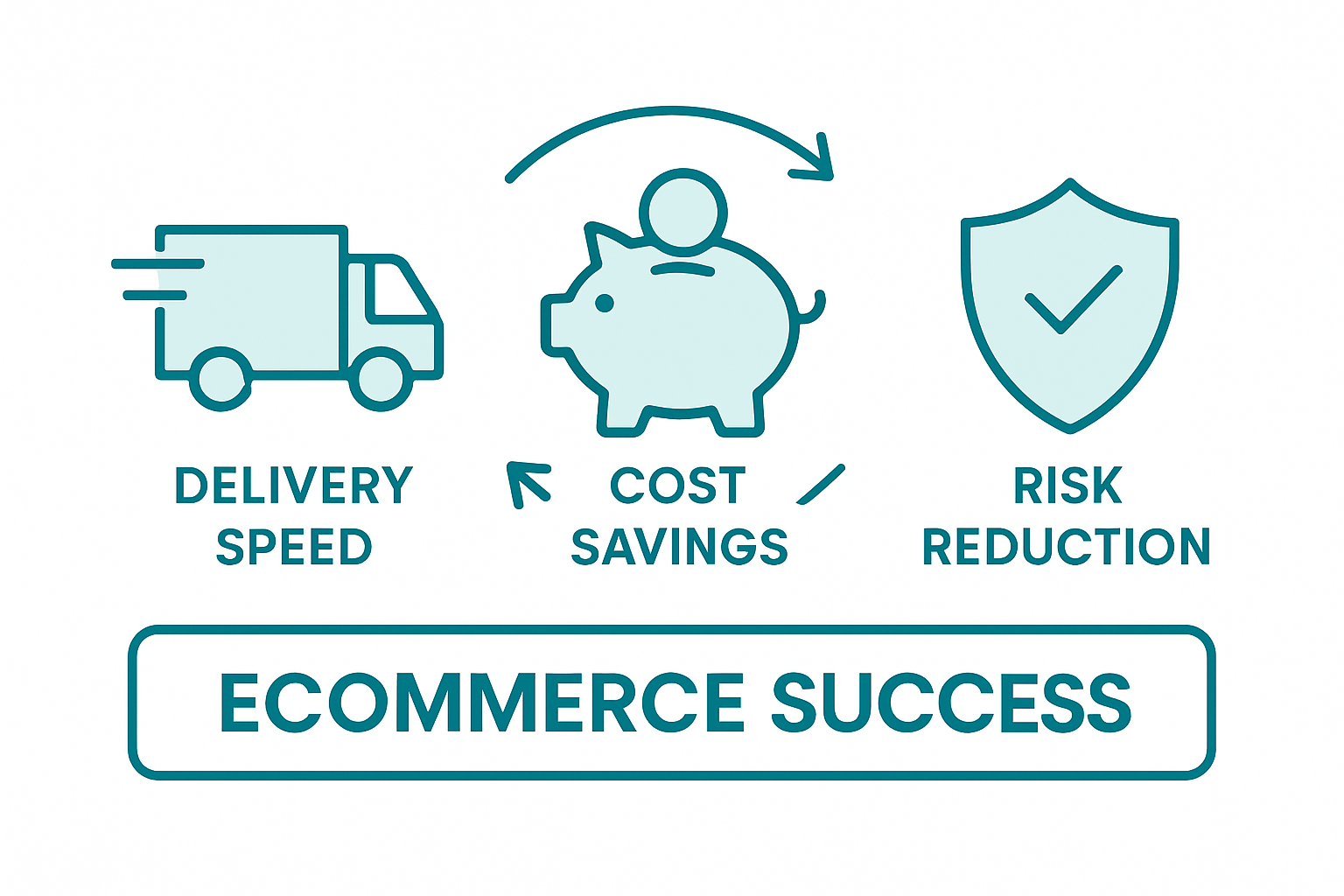 DELIVERY SPEED

COST SAVINGS

RISK REDUCTION

ECOMMERCE SUCCESS