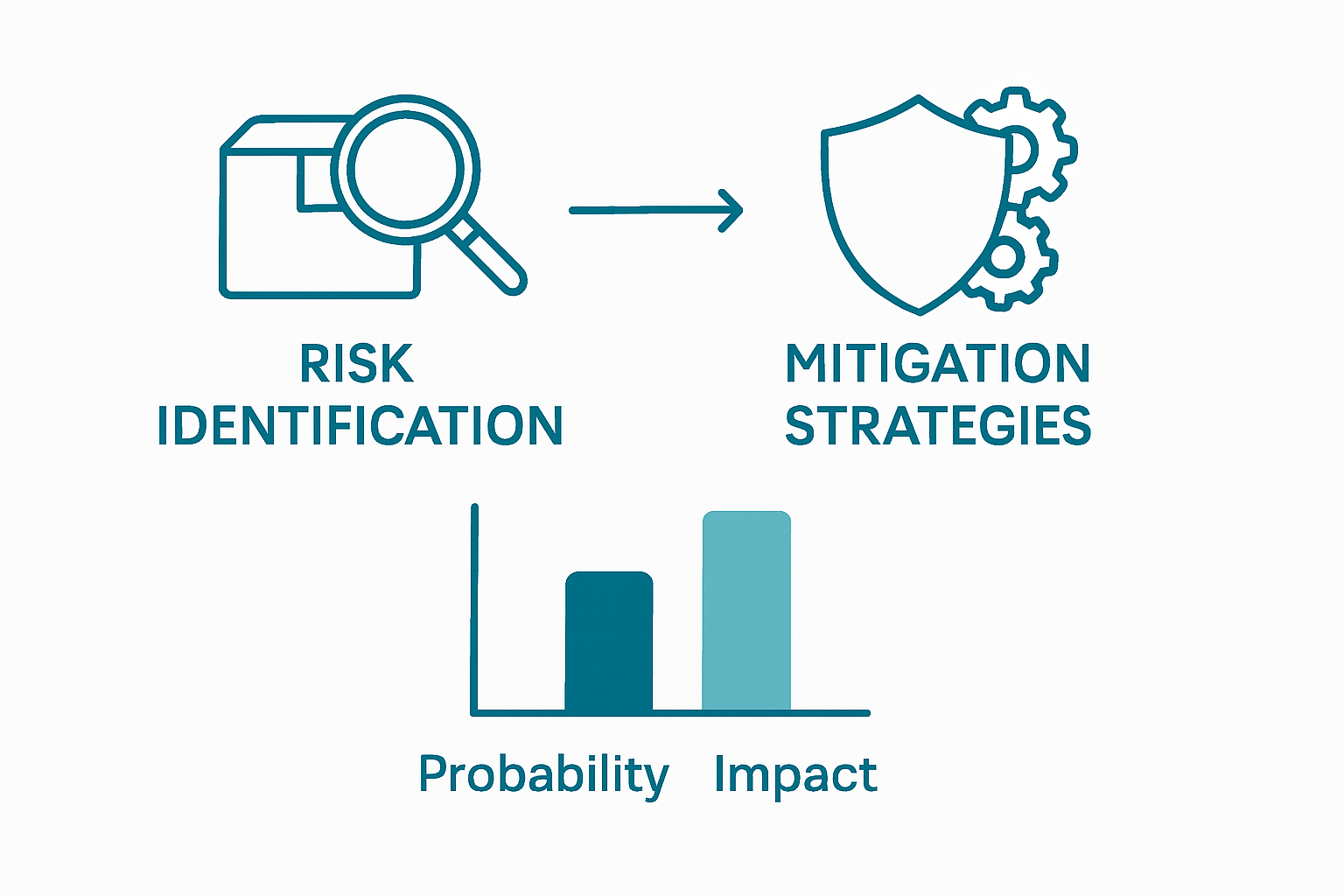 RISK IDENTIFICATION

MITIGATION STRATEGIES

Probability Impact