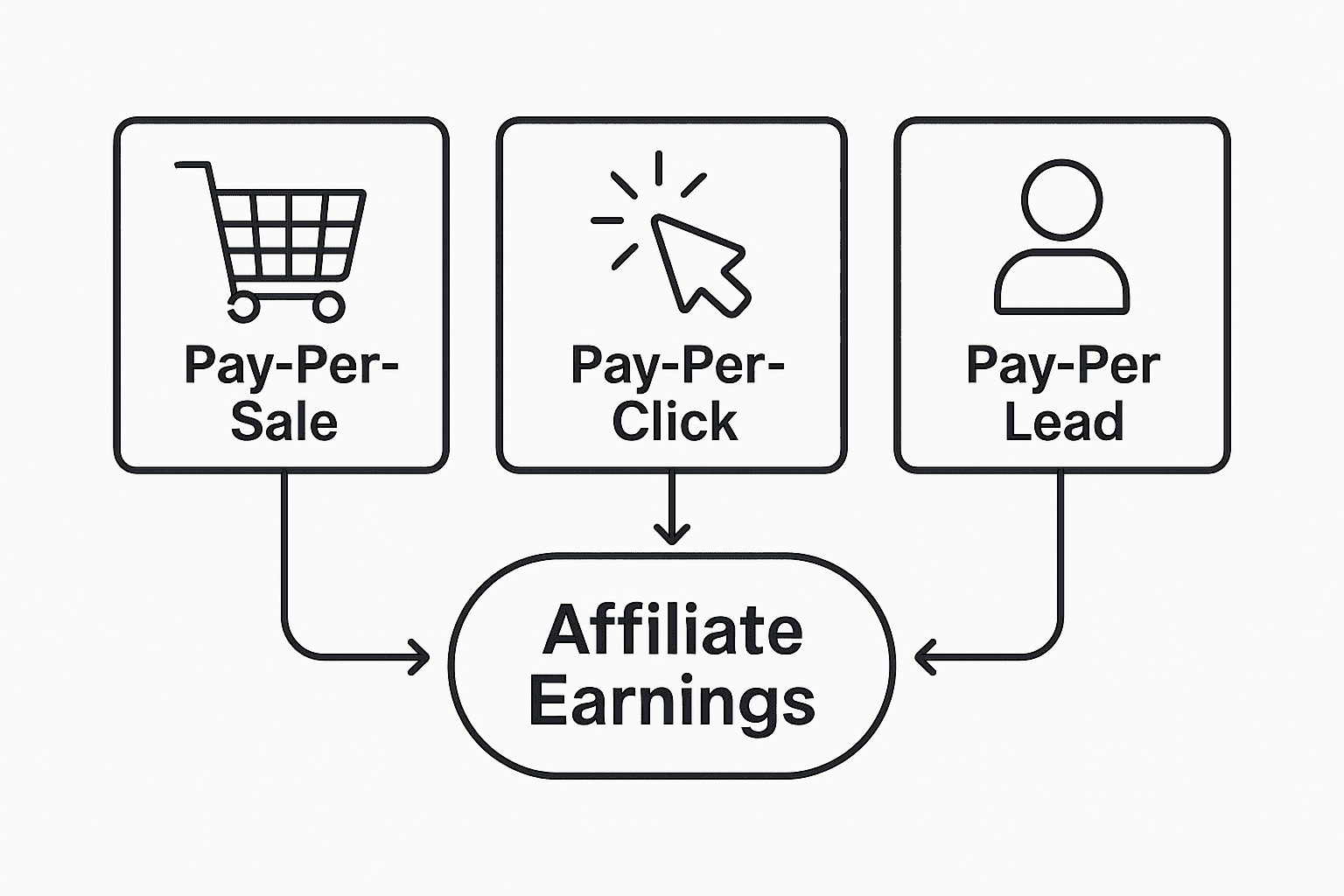 Pay-Per-Sale

Pay-Per-Click

Pay-Per Lead

Affiliate Earnings