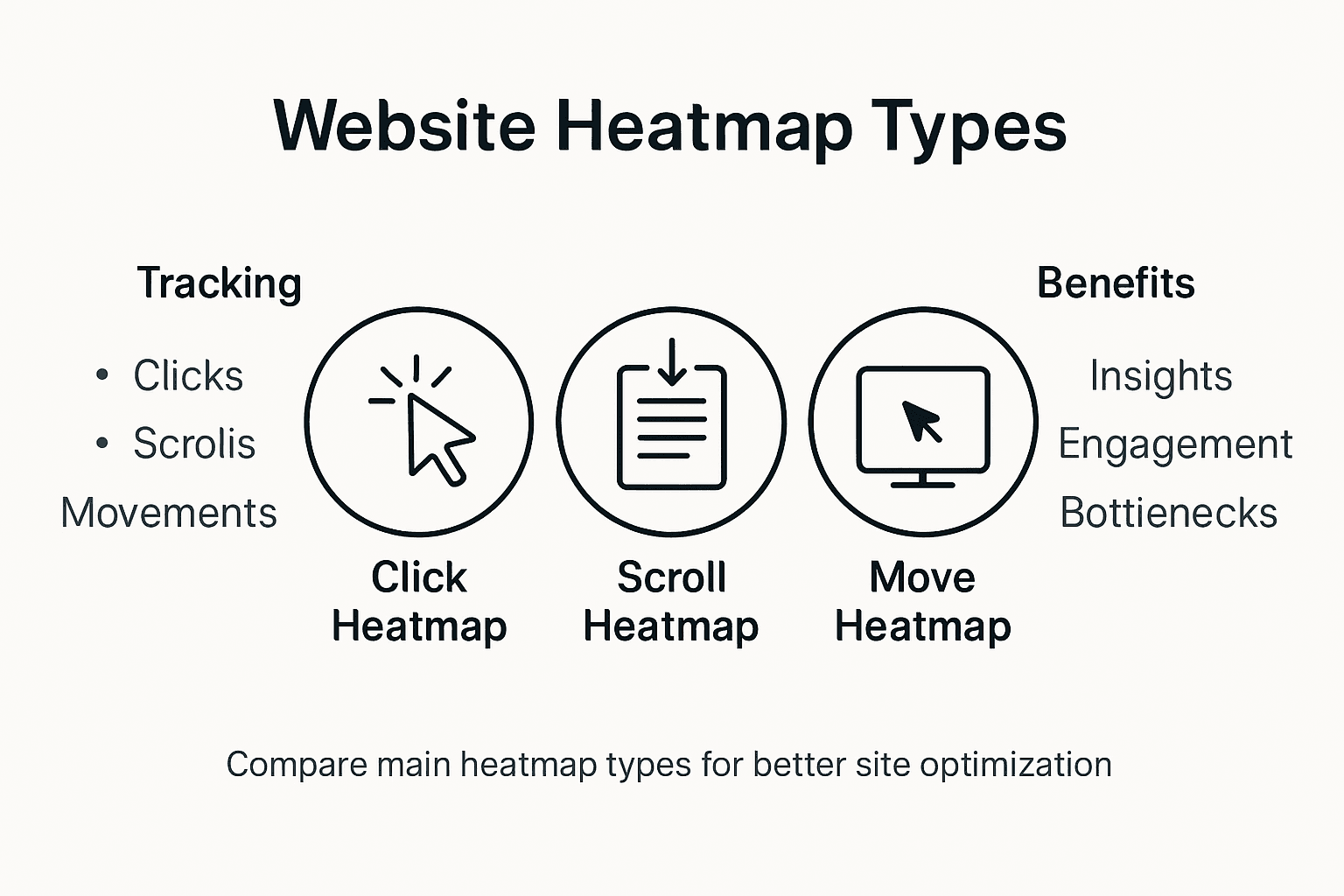 Website Heatmap Types

Tracking

• Clicks
• Scrolis
Movements

Click Heatmap

Scroll Heatmap

Move Heatmap

Benefits

Insights
Engagement
Bottienecks

Compare main heatmap types for better site optimization