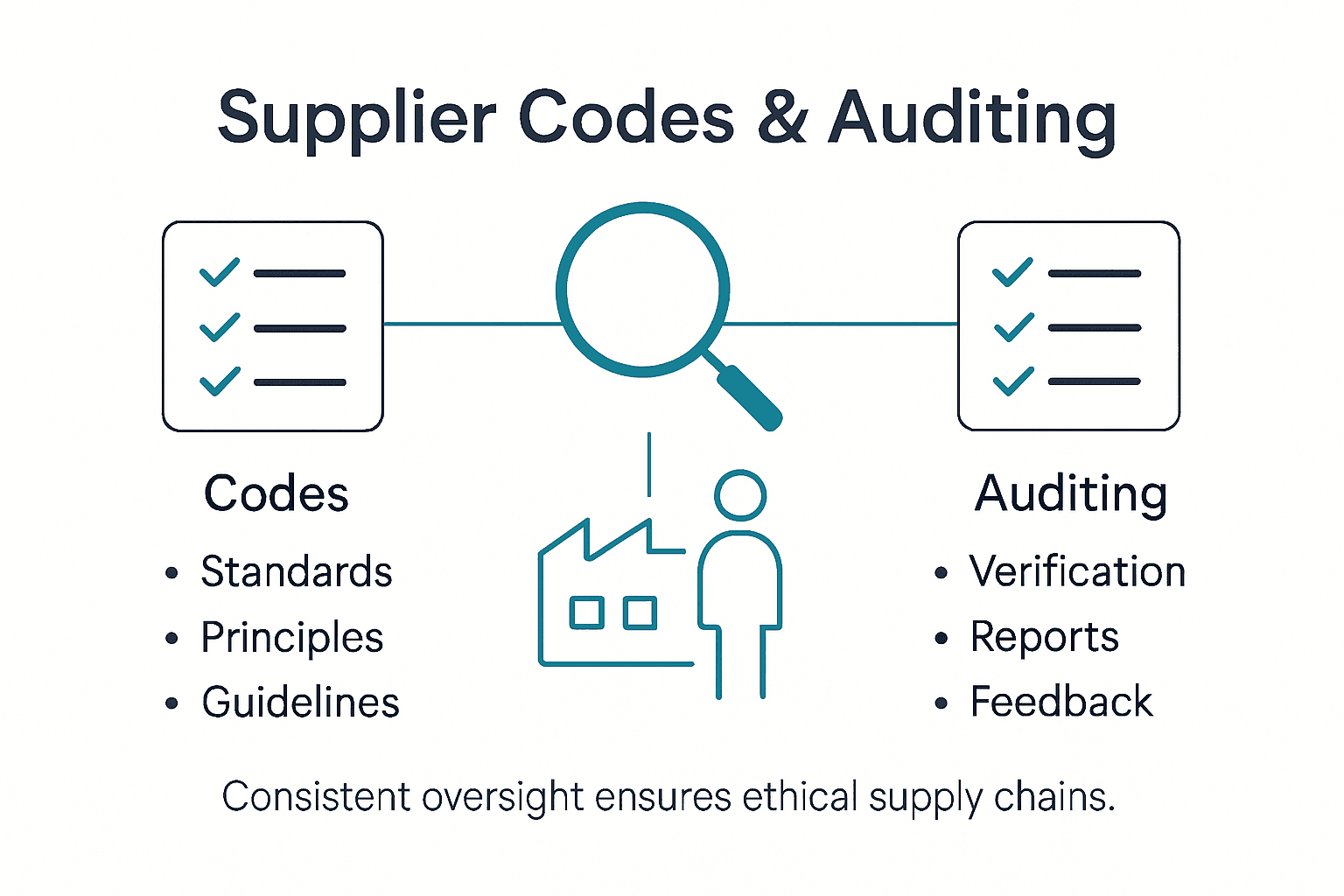 Supplier Codes & Auditing

Codes
• Standards
• Principles
• Guidelines

Auditing
• Verification
• Reports
• Feedback

Consistent oversight ensures ethical supply chains.