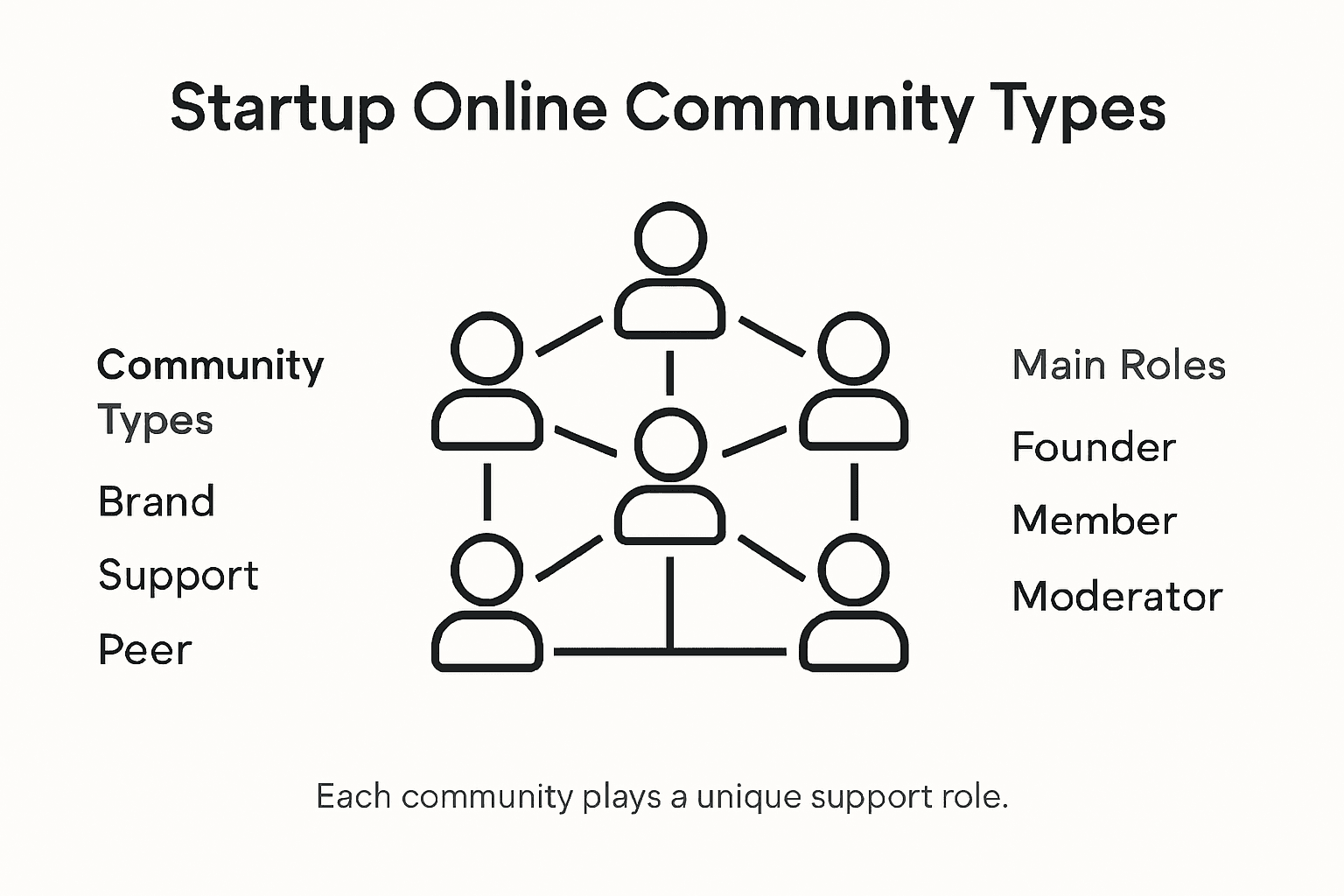 Startup Online Community Types

Community Types

Brand

Support

Peer

Main Roles

Founder

Member

Moderator

Each community plays a unique support role.