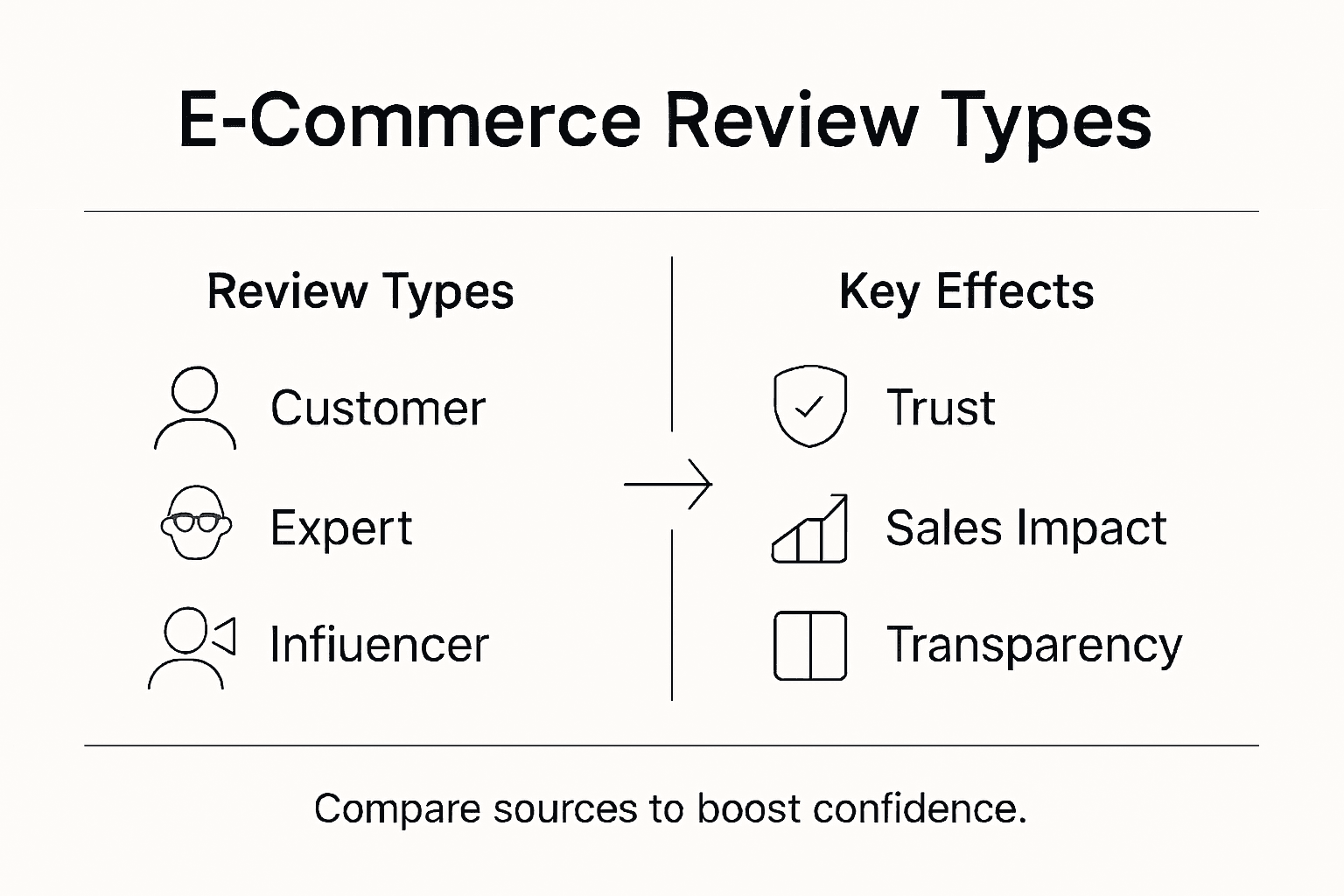 E-Commerce Review Types

Review Types

Customer

Expert

Infiuencer

Key Effects

Trust

Sales Impact

Transparency

Compare sources to boost confidence.