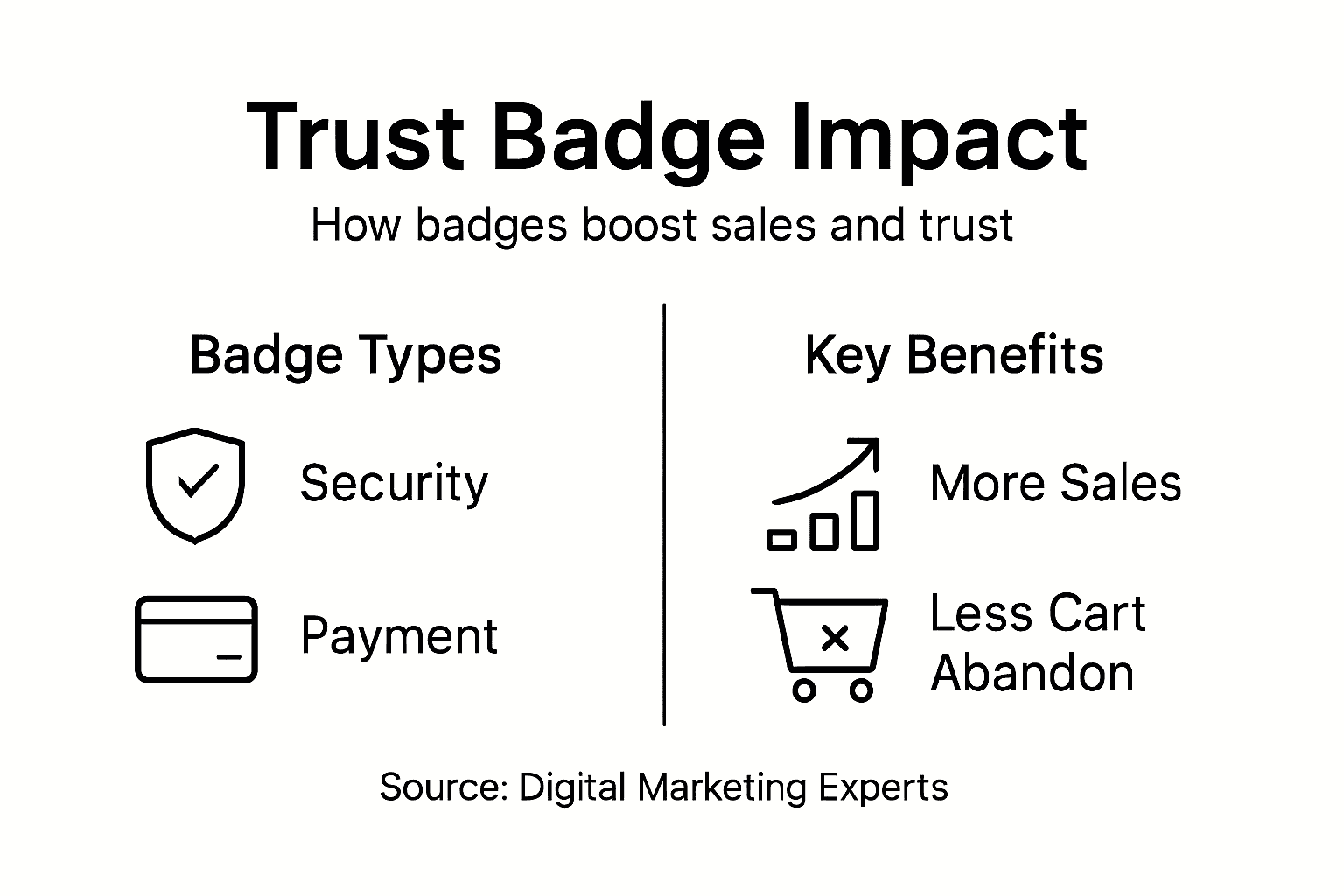 Trust Badge Impact

How badges boost sales and trust

Badge Types

Security

Payment

Key Benefits

More Sales

Less Cart Abandon

Source: Digital Marketing Experts