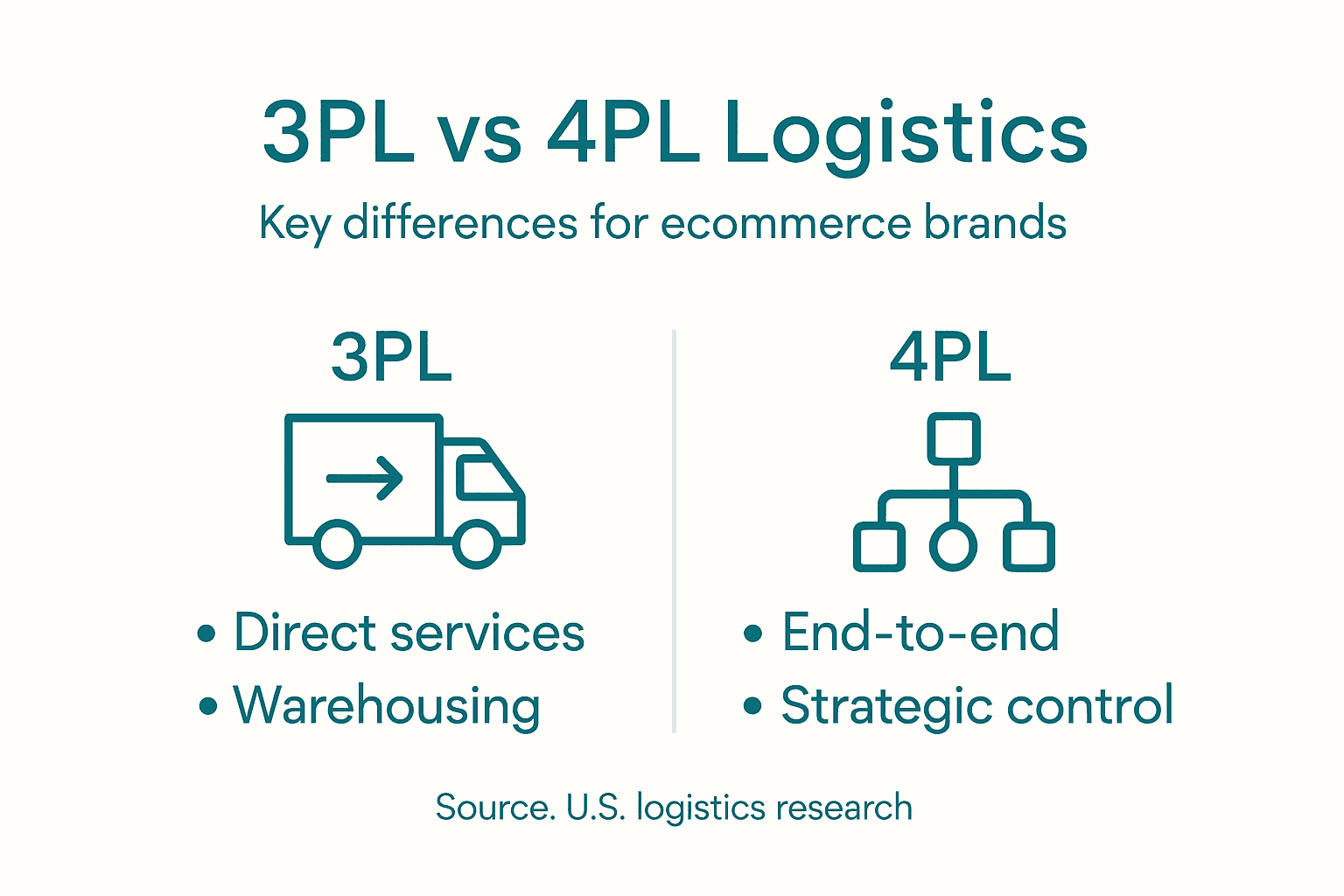 3PL vs 4PL Logistics

Key differences for ecommerce brands

3PL

• Direct services
• Warehousing

4PL

• End-to-end
• Strategic control

Source. U.S. logistics research