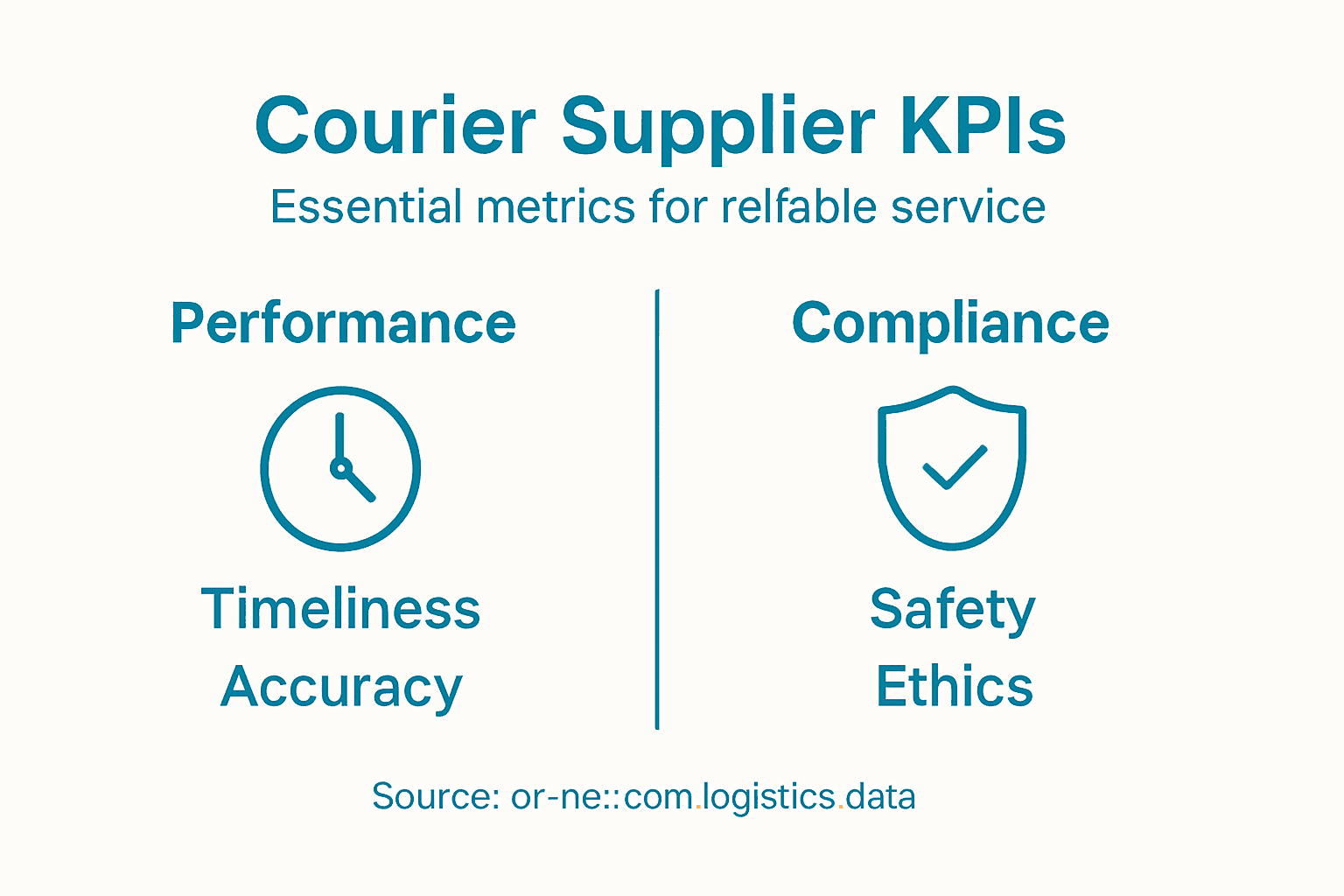 Courier Supplier KPIs
Essential metrics for relfable service

Performance

Timeliness
Accuracy

Compliance

Safety
Ethics

Source: or-ne::com.logistics.data