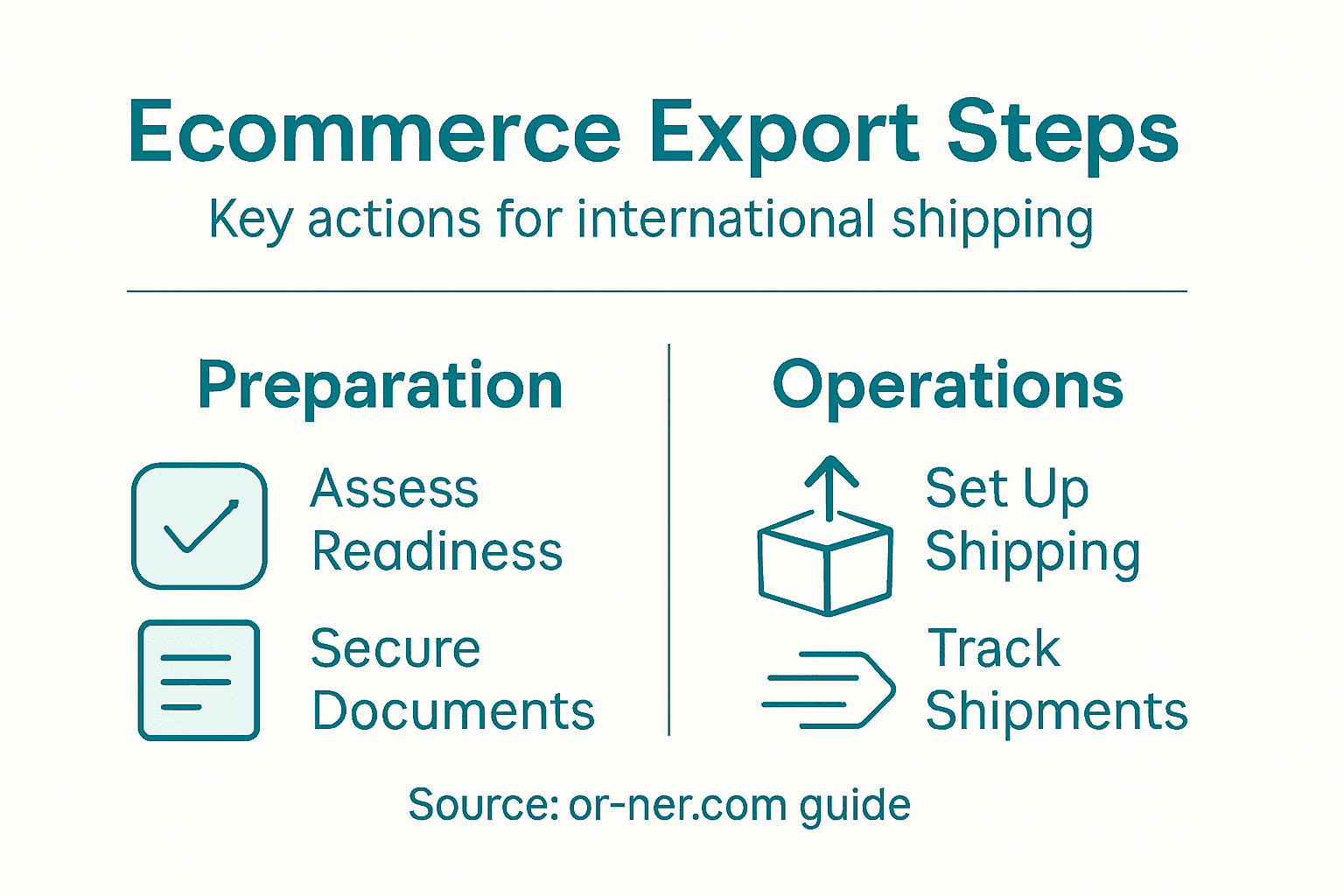 Ecommerce Export Steps

Key actions for international shipping

Preparation

Assess Readiness

Secure Documents

Operations

Set Up Shipping

Track Shipments

Source: or-ner.com guide