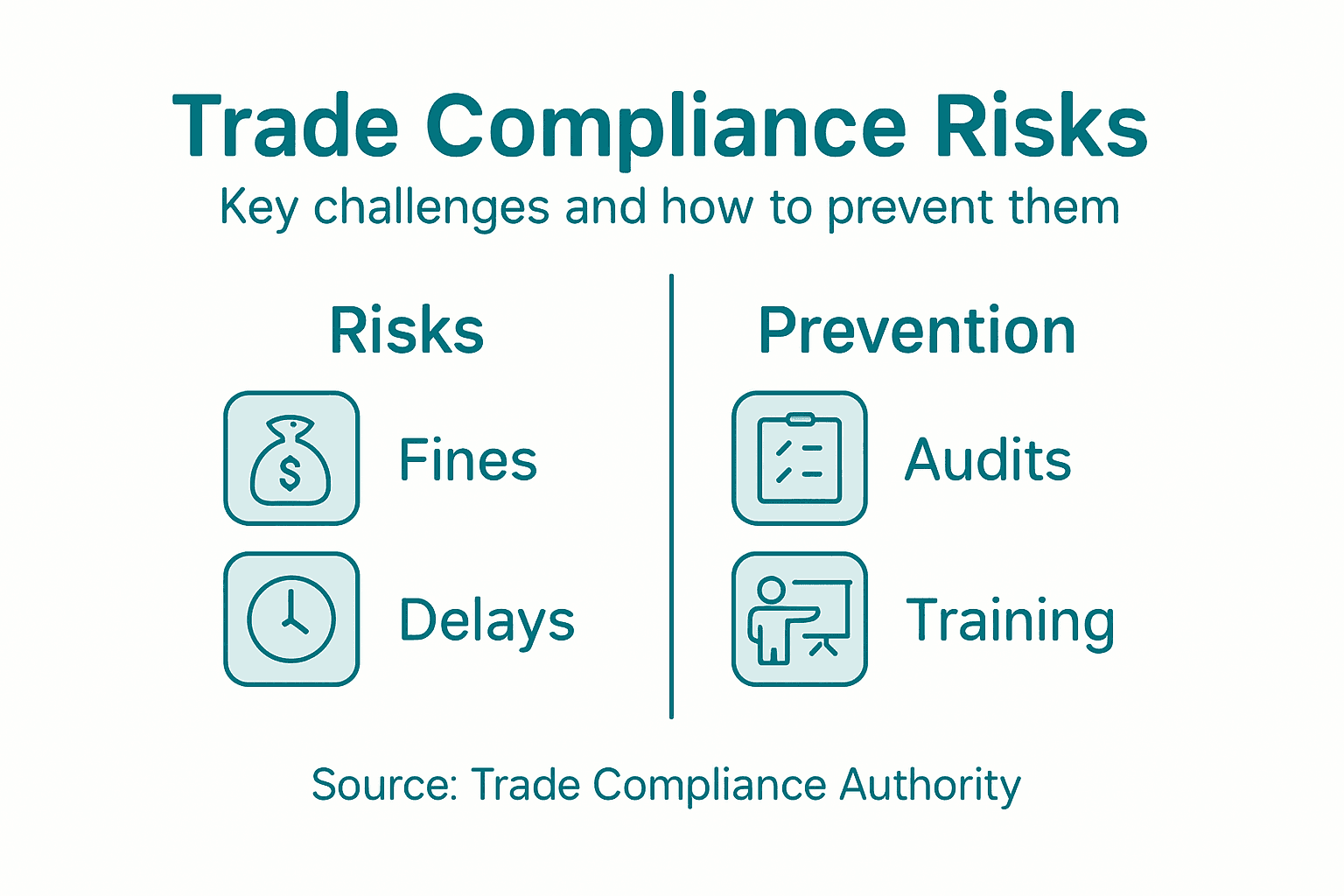 Trade Compliance Risks

Key challenges and how to prevent them

Risks

$

Fines

Delays

Prevention

Audits

Training

Source: Trade Compliance Authority