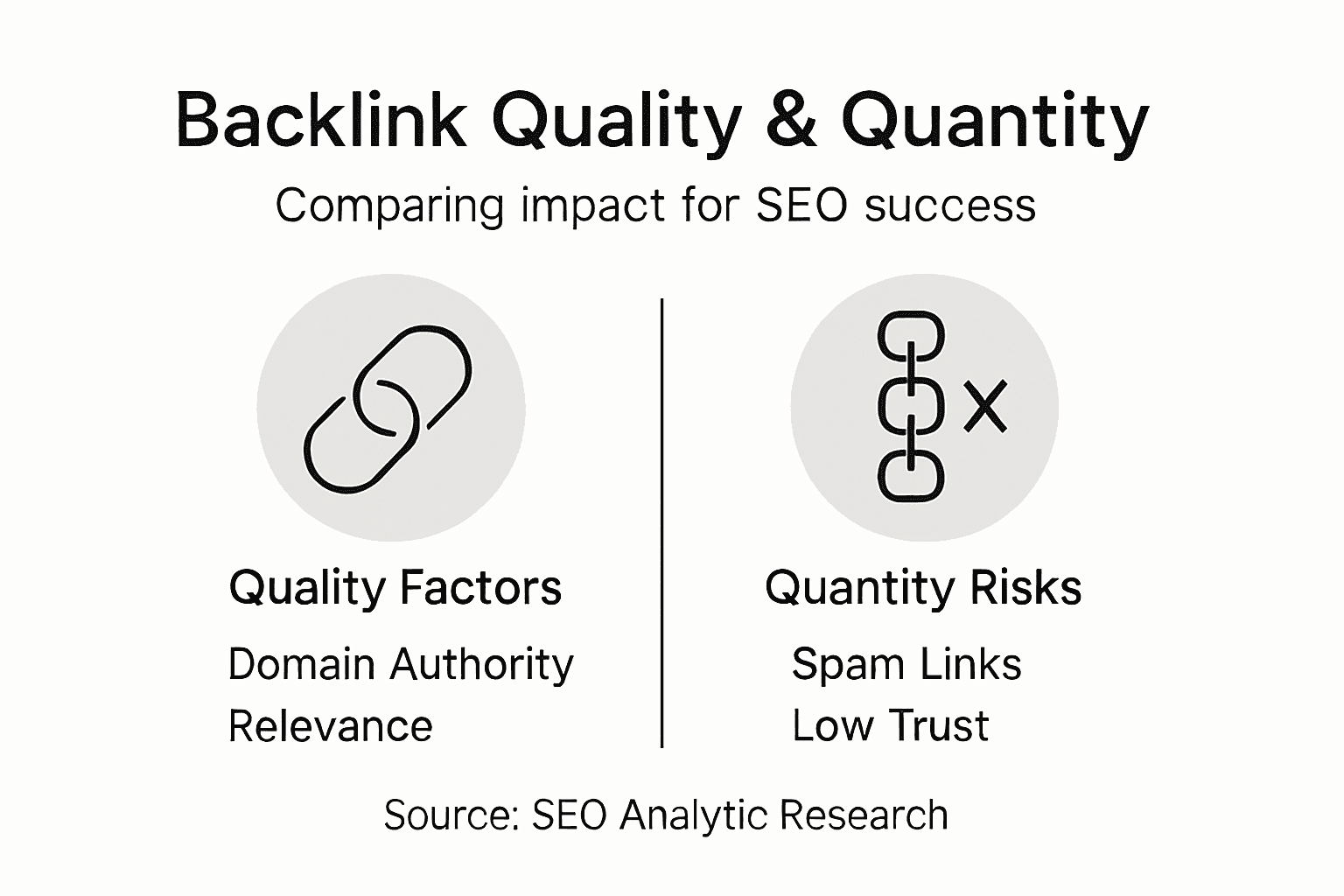 Backlink Quality & Quantity

Comparing impact for SEO success

Quality Factors

Domain Authority

Relevance

Quantity Risks

Spam Links

Low Trust

Source: SEO Analytic Research