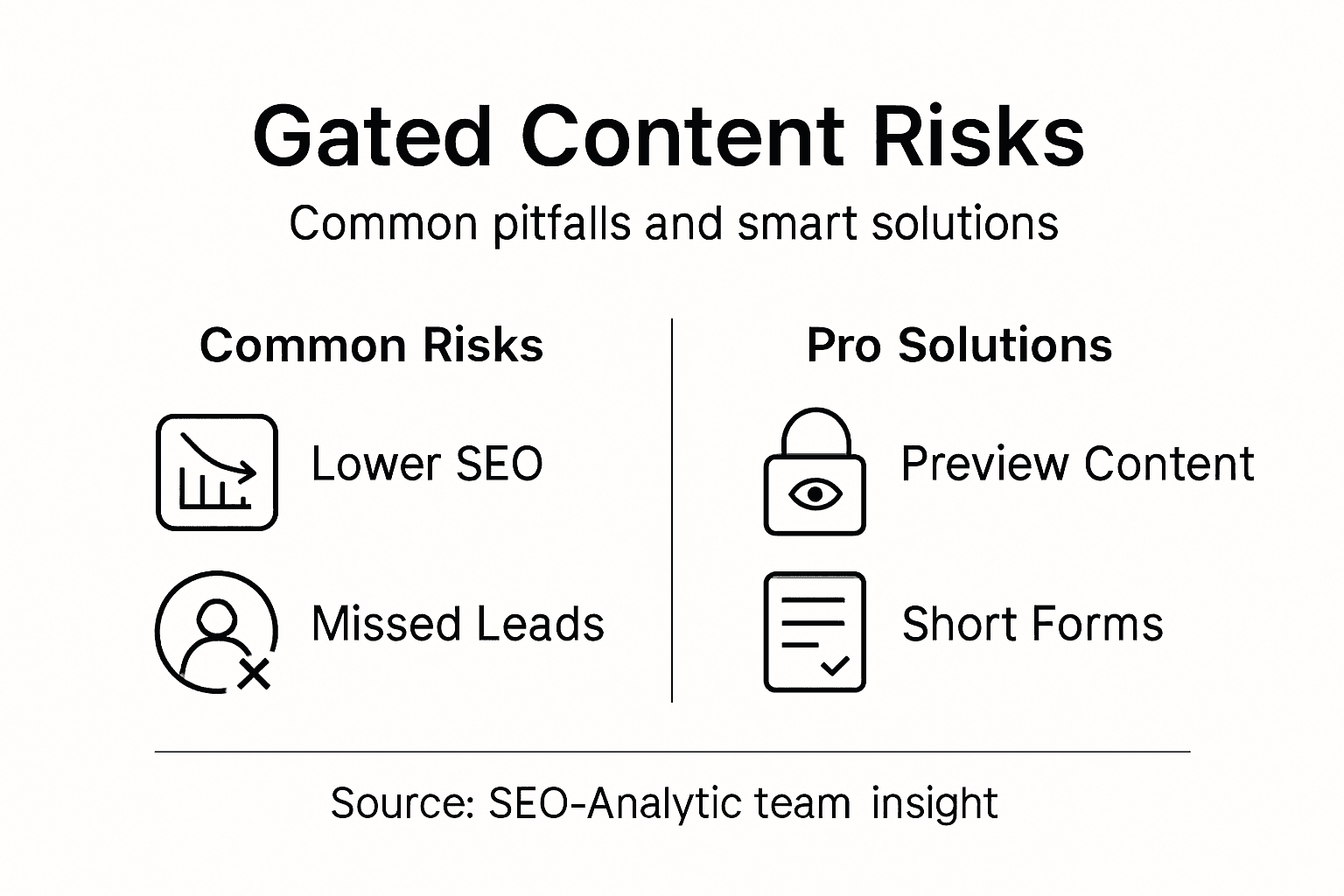 Gated Content Risks

Common pitfalls and smart solutions

Common Risks

Lower SEO

Missed Leads

Pro Solutions

Preview Content

Short Forms

Source: SEO-Analytic team insight