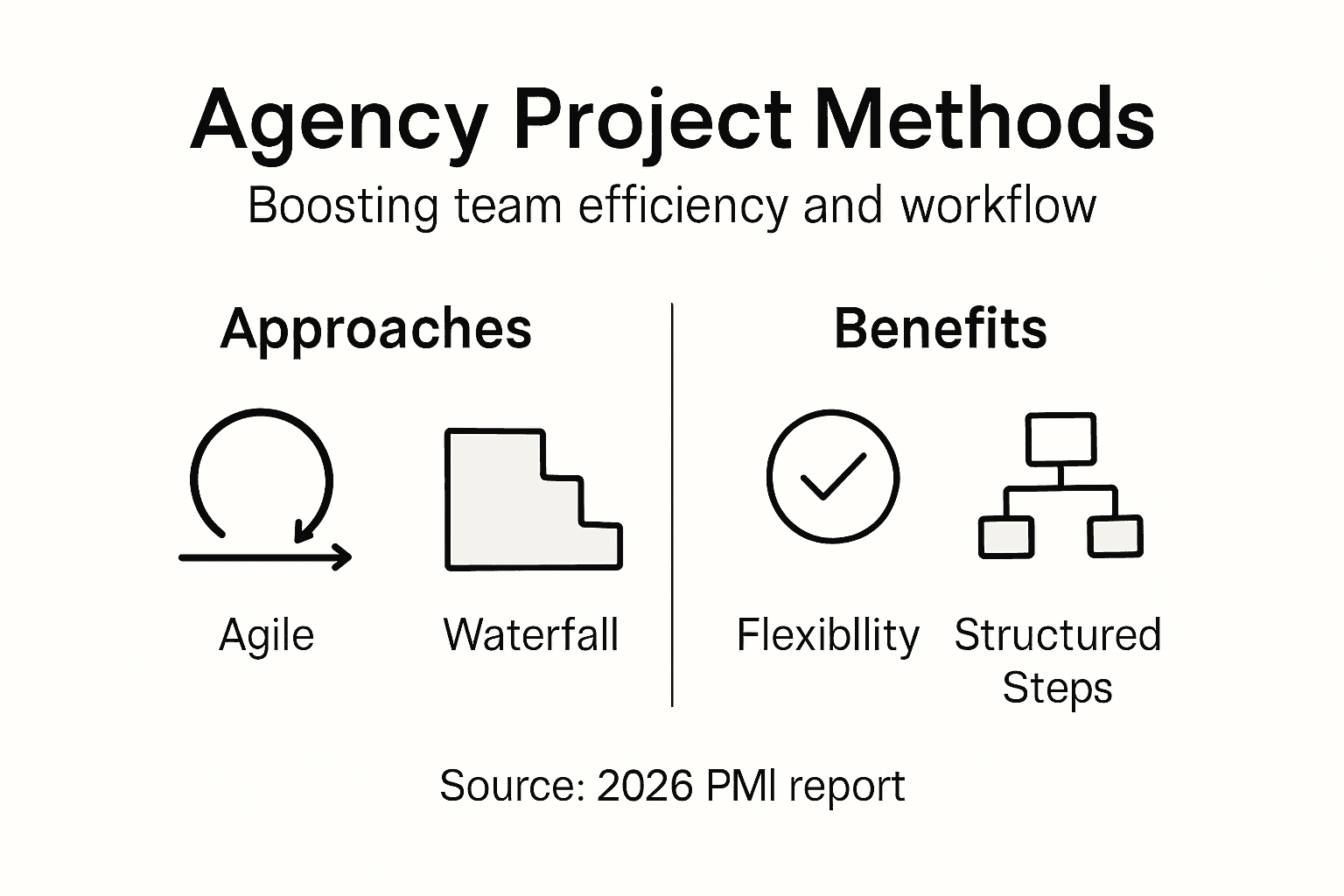 Agency Project Methods

Boosting team efficiency and workflow

Approaches

Agile

Waterfall

Benefits

Flexibllity

Structured Steps

Source: 2026 PMI report