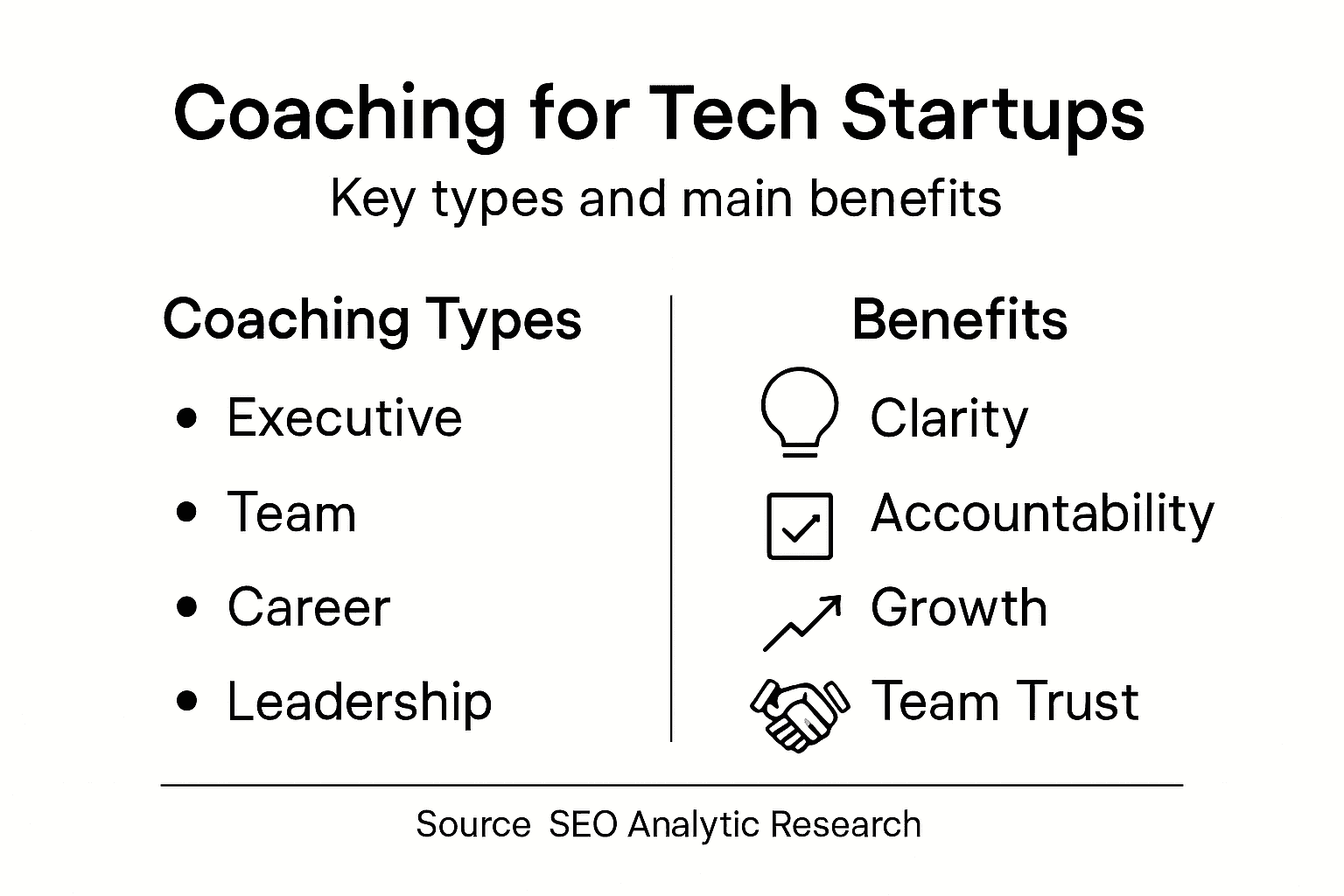 Coaching for Tech Startups

Key types and main benefits

Coaching Types

• Executive
• Team
• Career
• Leadership

Benefits

Clarity
Accountability
Growth
Team Trust

Source SEO Analytic Research