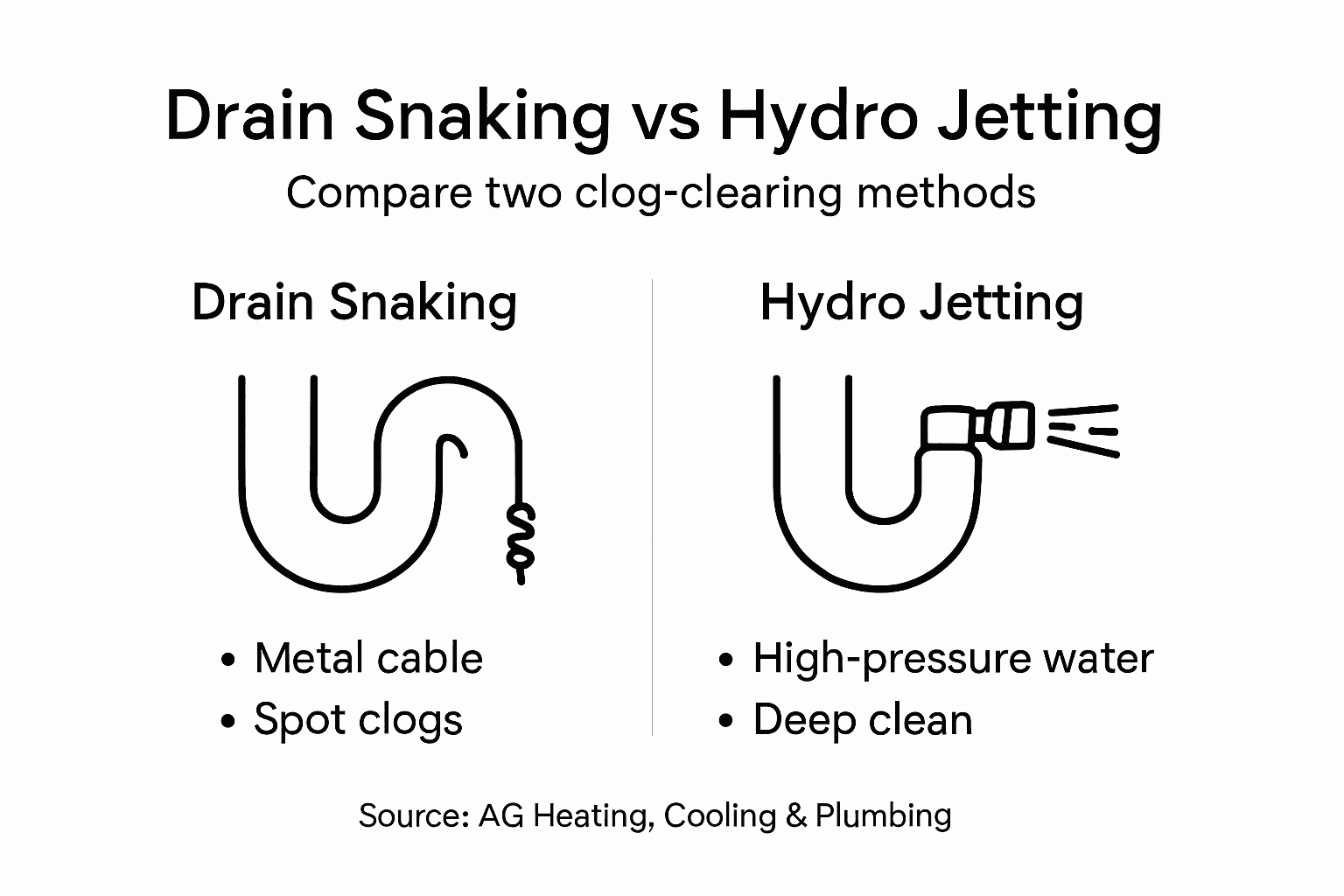 Drain Snaking vs Hydro Jetting

Compare two clog-clearing methods

Drain Snaking

• Metal cable
• Spot clogs

Hydro Jetting

• High-pressure water
• Deep clean

Source: AG Heating, Cooling & Plumbing