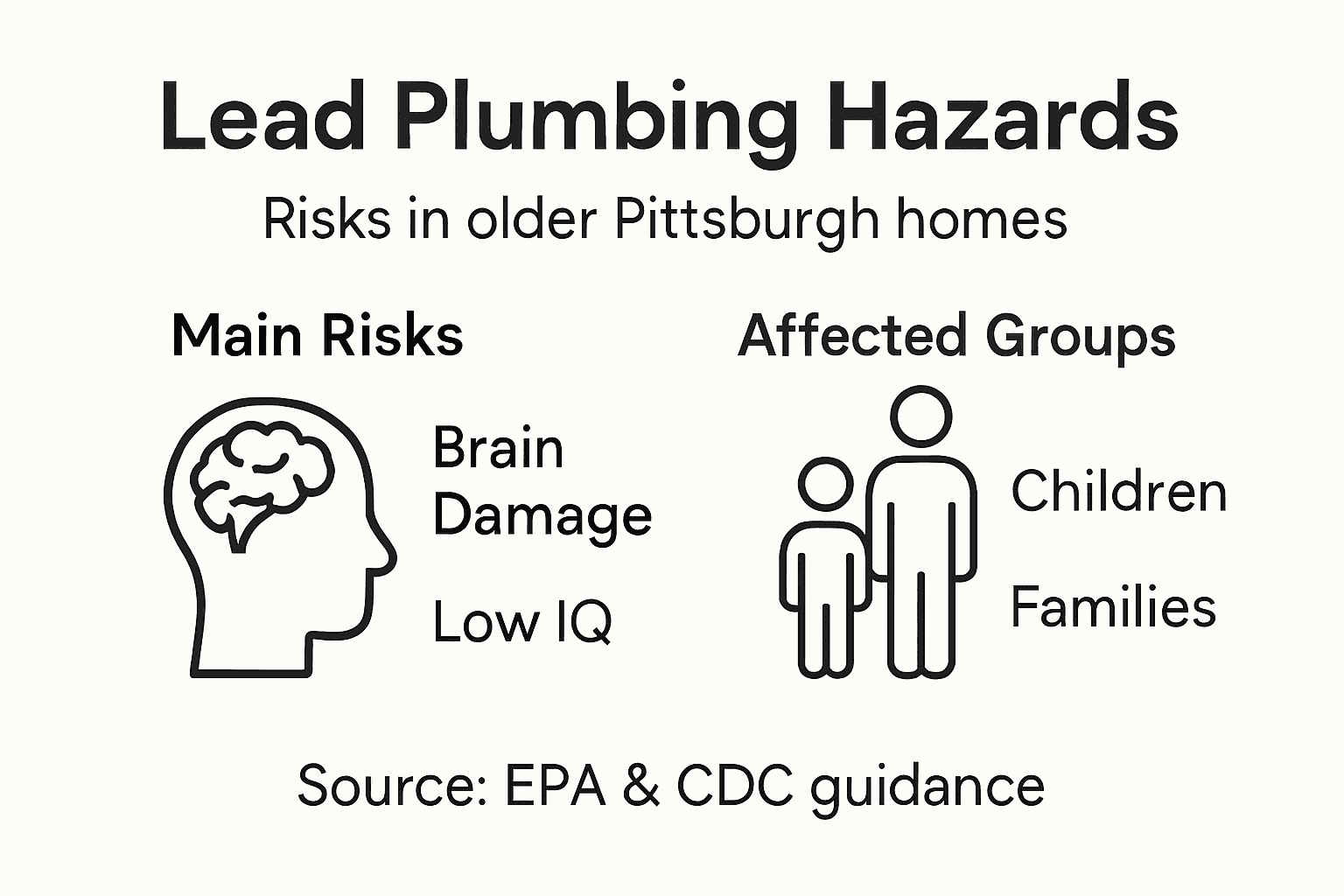 Lead Plumbing Hazards

Risks in older Pittsburgh homes

Main Risks

Brain Damage

Low IQ

Affected Groups

Children

Families

Source: EPA & CDC guidance