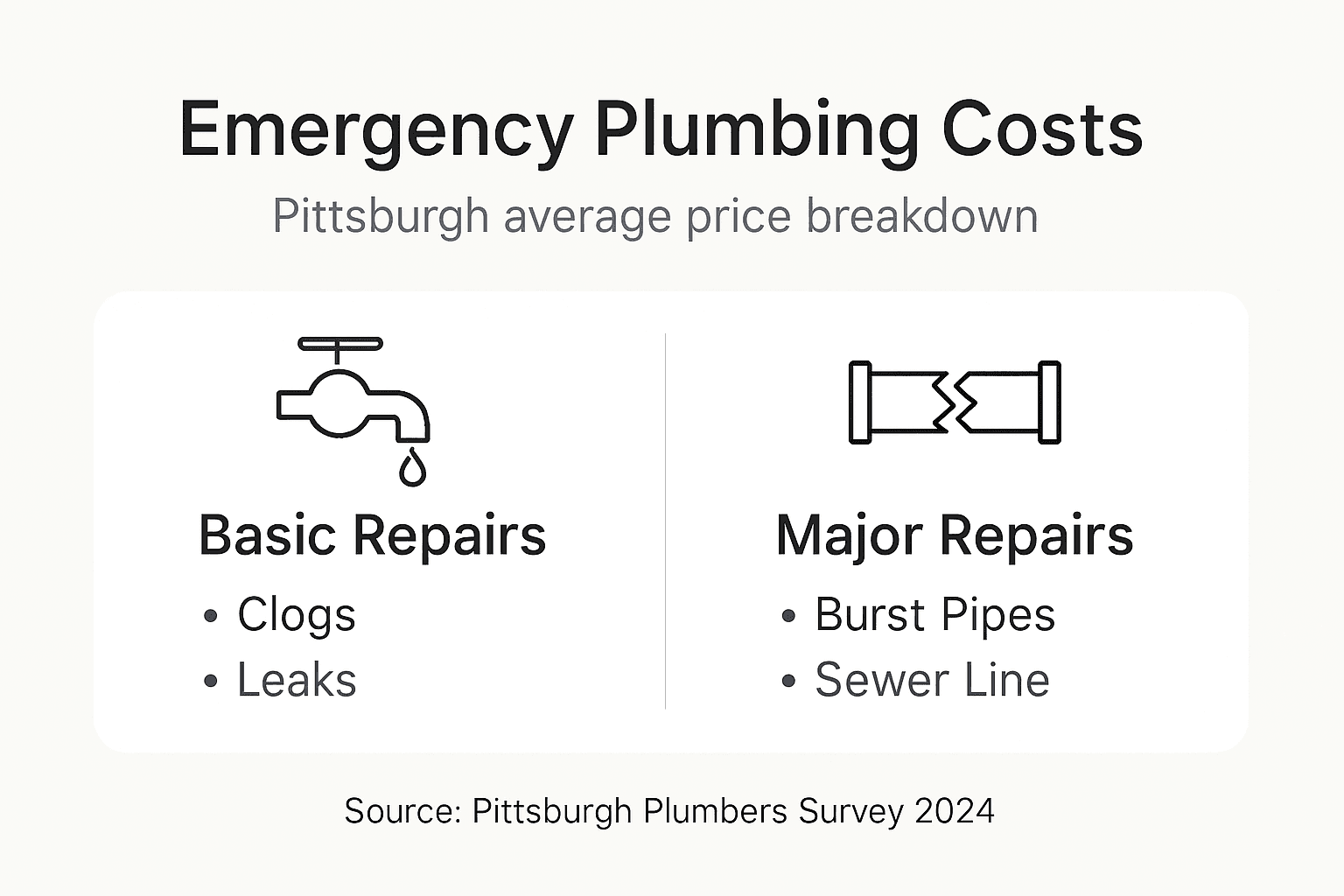 Emergency Plumbing Costs

Pittsburgh average price breakdown

Basic Repairs

• Clogs
• Leaks

Major Repairs

• Burst Pipes
• Sewer Line

Source: Pittsburgh Plumbers Survey 2024