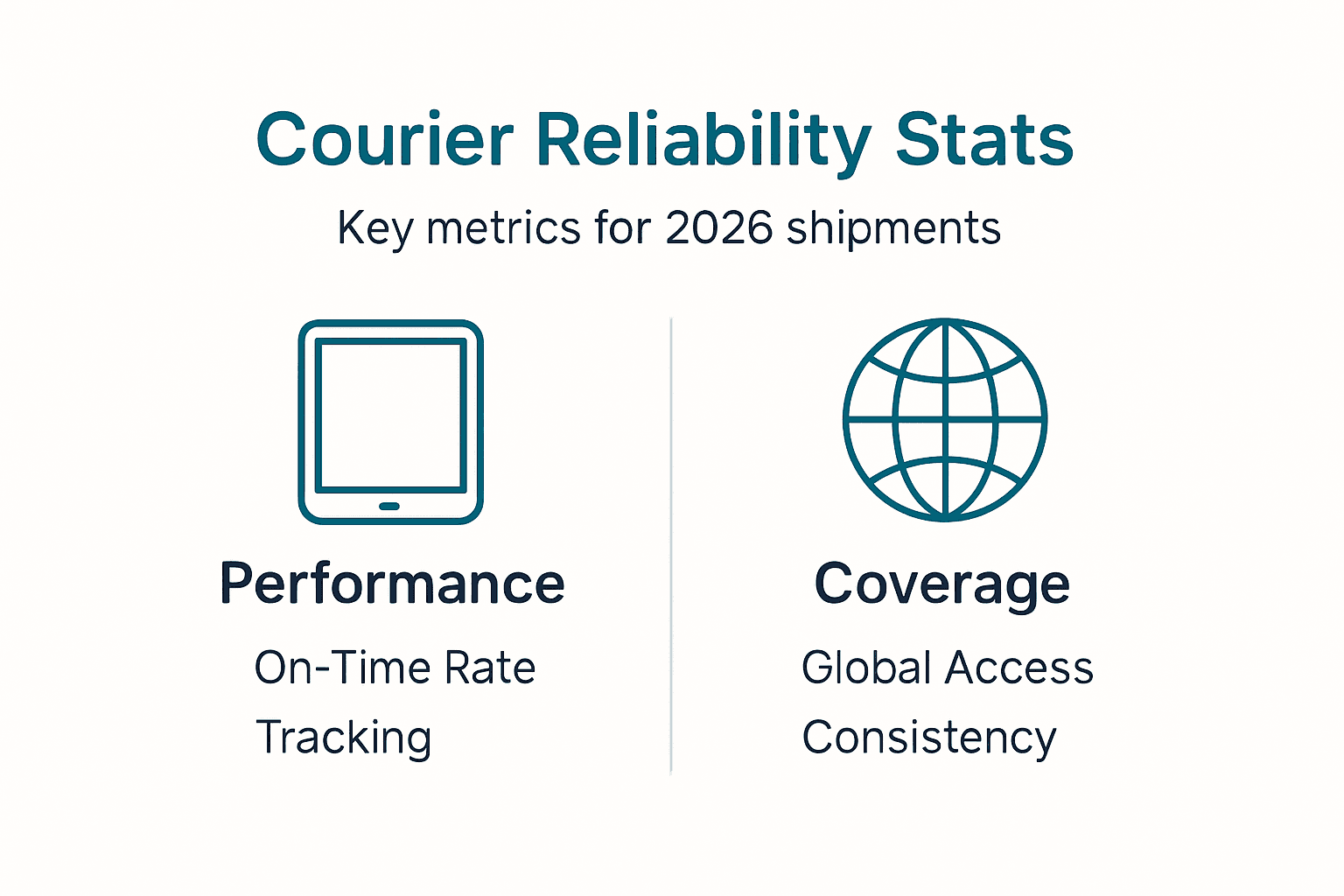 Courier Reliability Stats

Key metrics for 2026 shipments

Performance

On-Time Rate

Tracking

Coverage

Global Access

Consistency