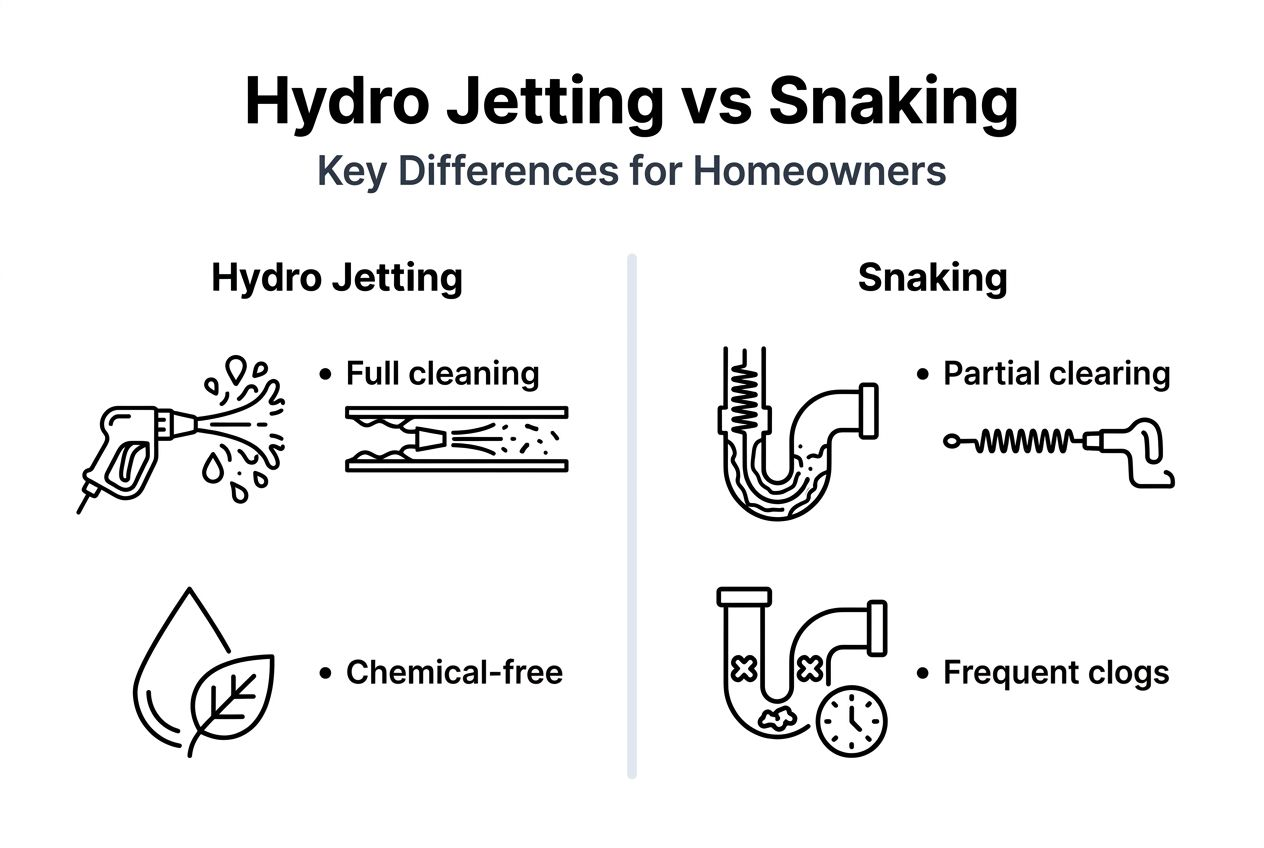 Hydro Jetting vs Snaking

Key Differences for Homeowners

Hydro Jetting

• Full cleaning

• Chemical-free

Snaking

• Partial clearing

• Frequent clogs