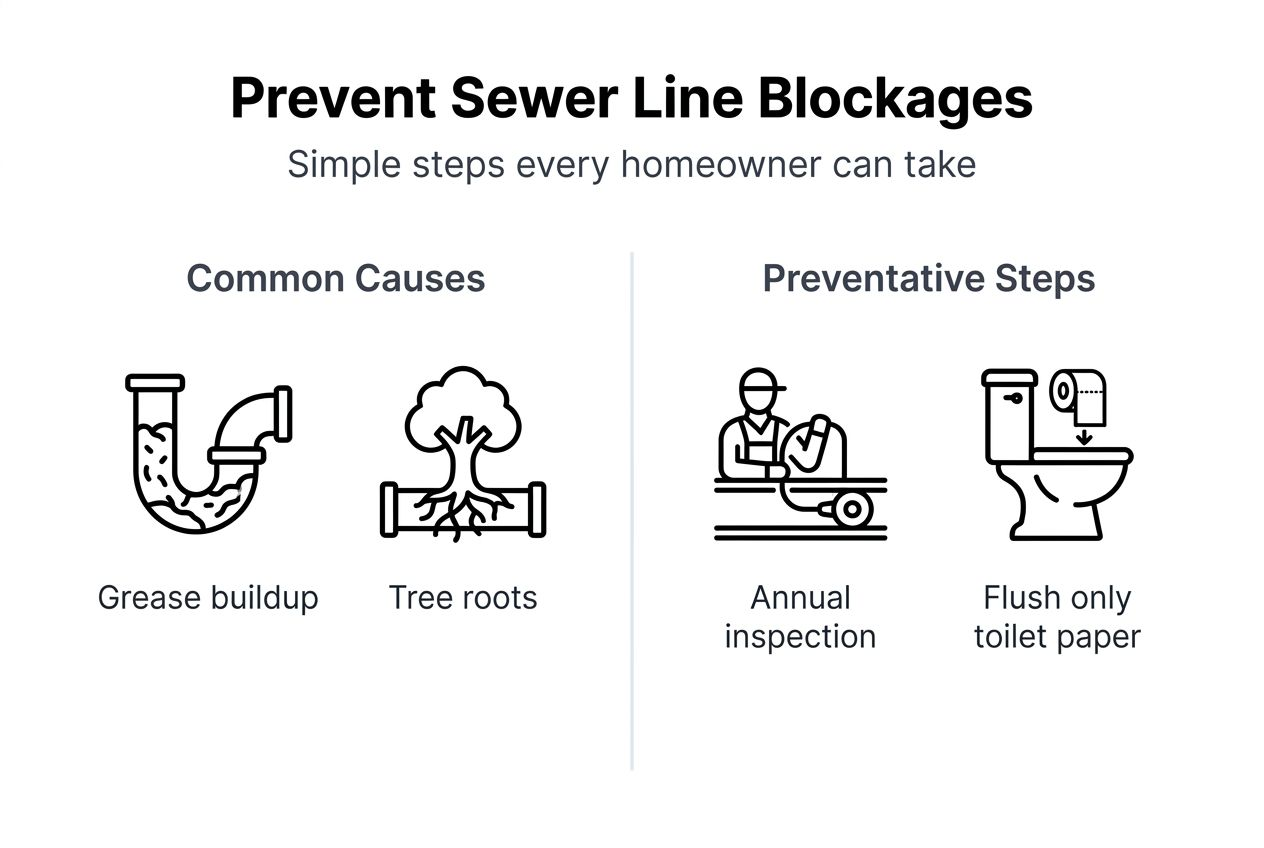 Prevent Sewer Line Blockages

Simple steps every homeowner can take

Common Causes

Grease buildup

Tree roots

Preventative Steps

Annual inspection

Flush only toilet paper