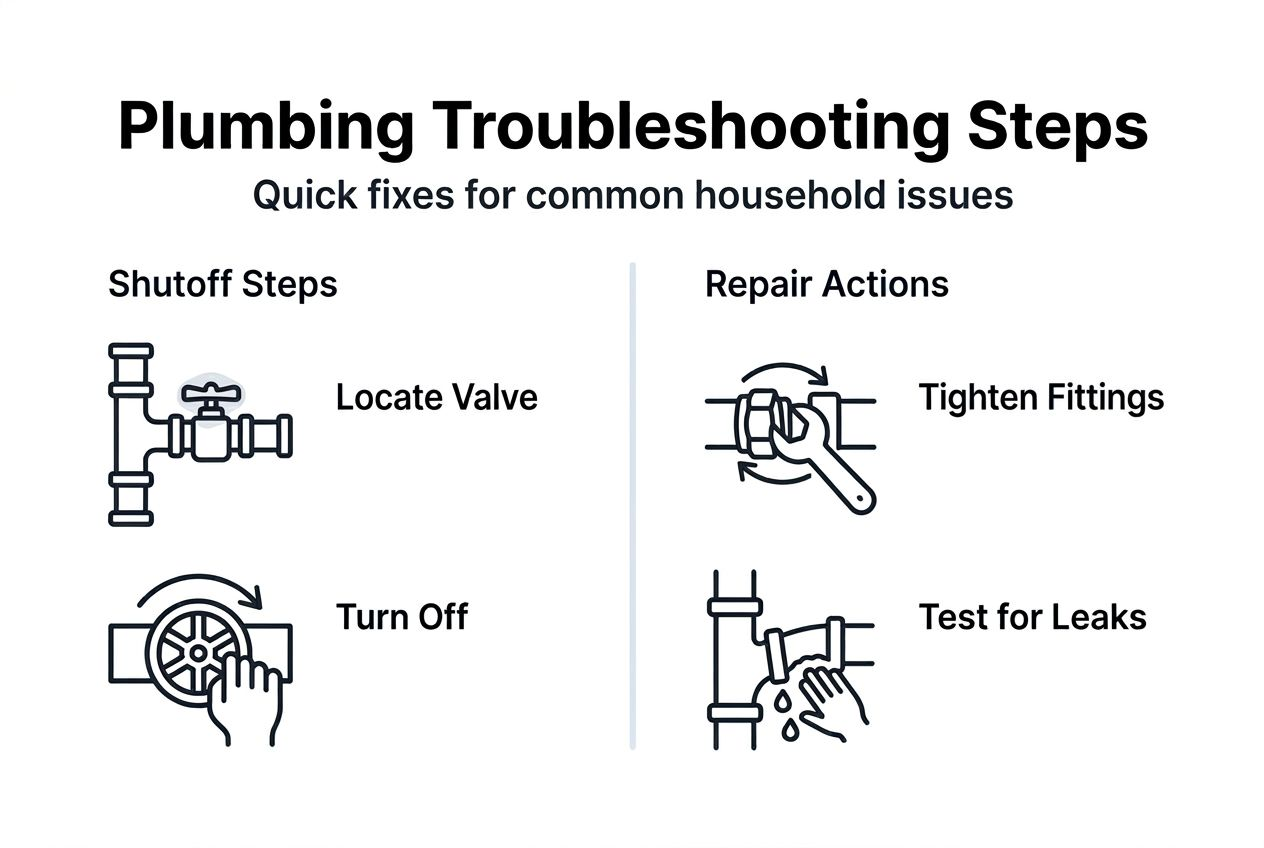 Plumbing Troubleshooting Steps
Quick fixes for common household issues

Shutoff Steps

Locate Valve

Turn Off

Repair Actions

Tighten Fittings

Test for Leaks