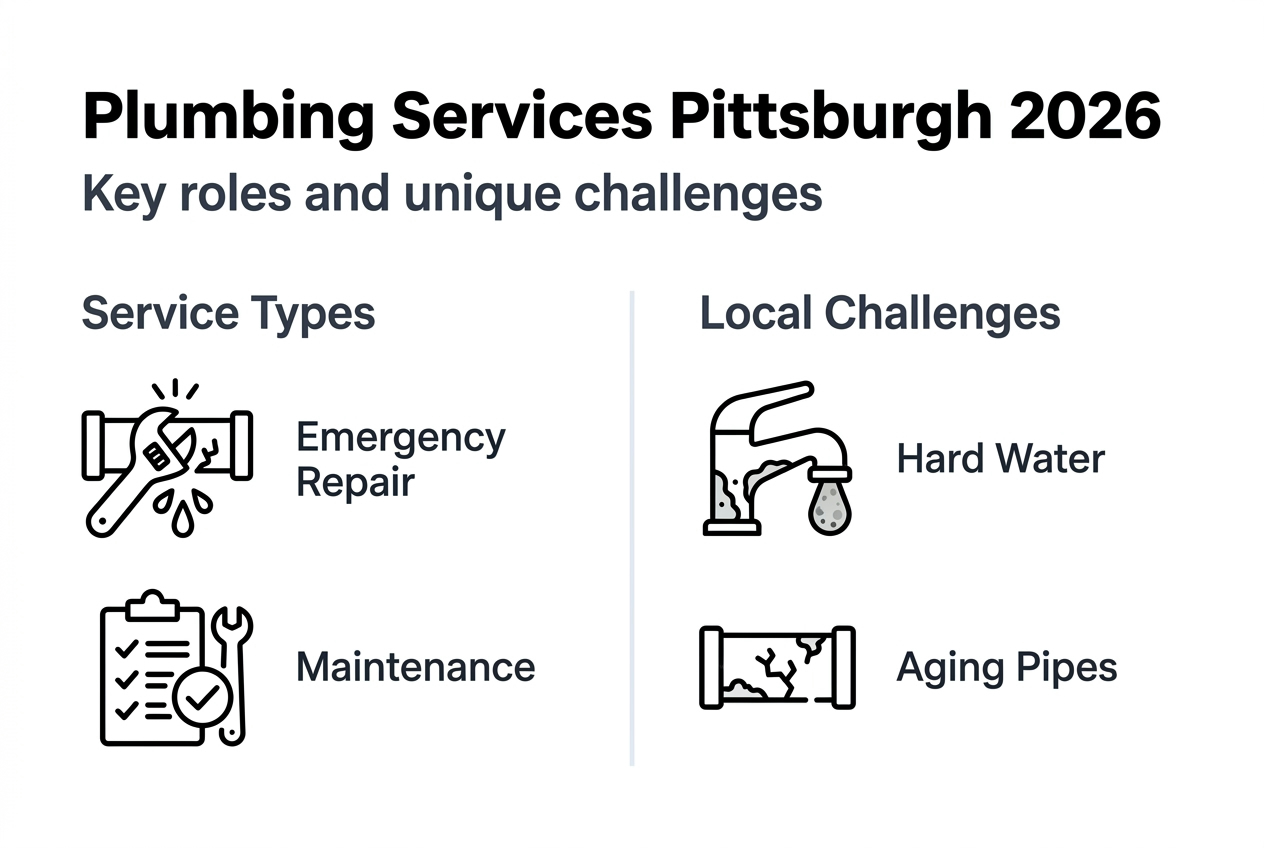 Plumbing Services Pittsburgh 2026

Key roles and unique challenges

Service Types

Emergency Repair

Maintenance

Local Challenges

Hard Water

Aging Pipes