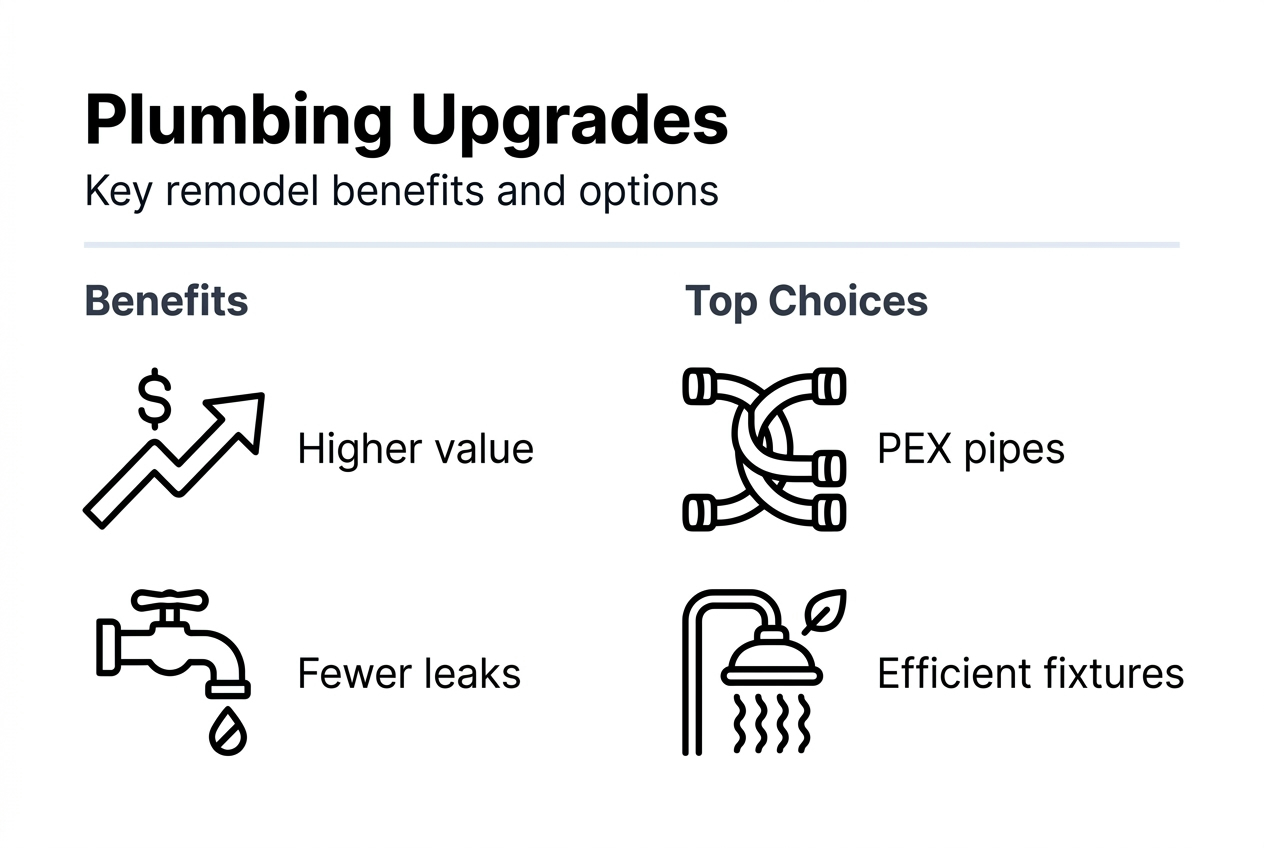 Plumbing Upgrades

Key remodel benefits and options

Benefits

$

Higher value

Fewer leaks

Top Choices

PEX pipes

Efficient fixtures