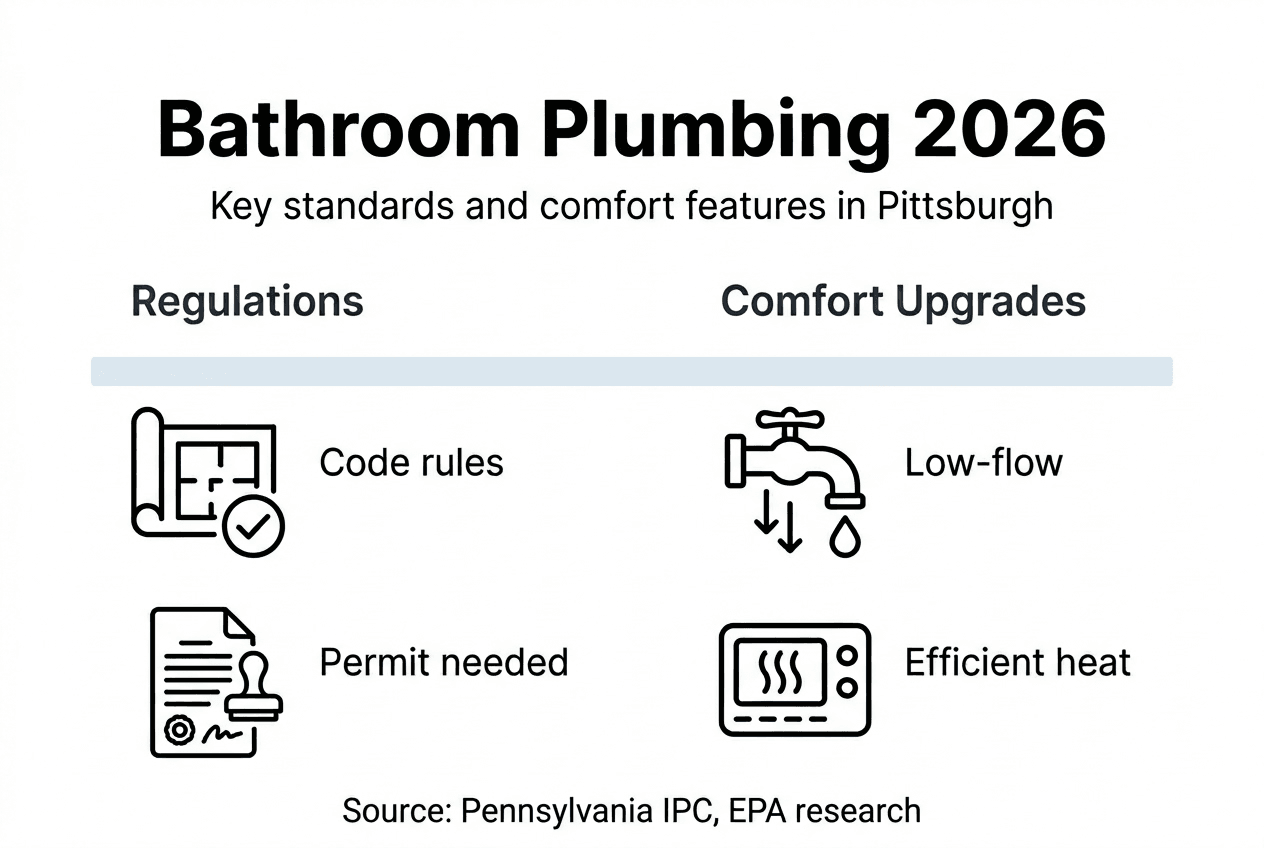 Bathroom Plumbing 2026

Key standards and comfort features in Pittsburgh

Regulations

Code rules

Permit needed

Comfort Upgrades

Low-flow

Efficient heat

Source: Pennsylvania IPC, EPA research