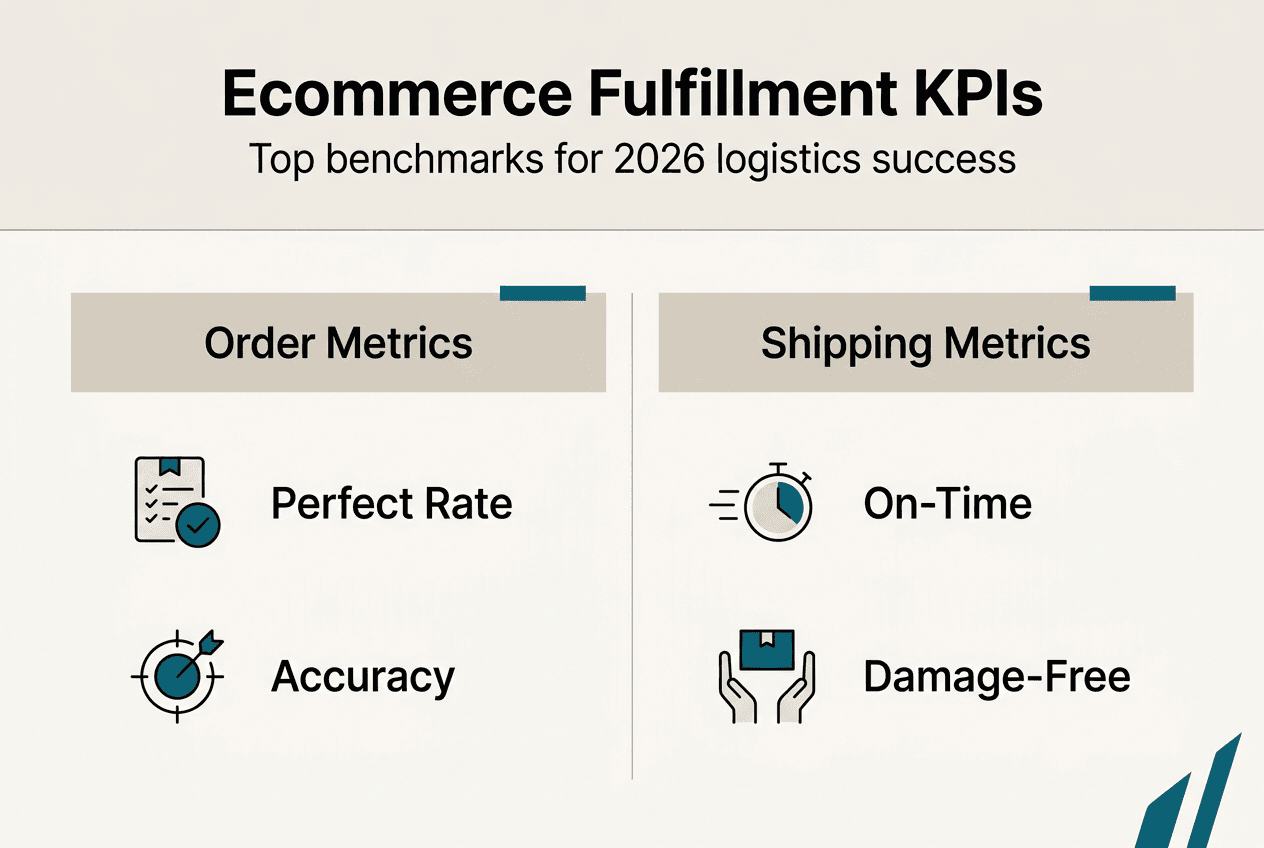 Ecommerce Fulfillment KPIs

Top benchmarks for 2026 logistics success

Order Metrics

Perfect Rate

Accuracy

Shipping Metrics

On-Time

Damage-Free