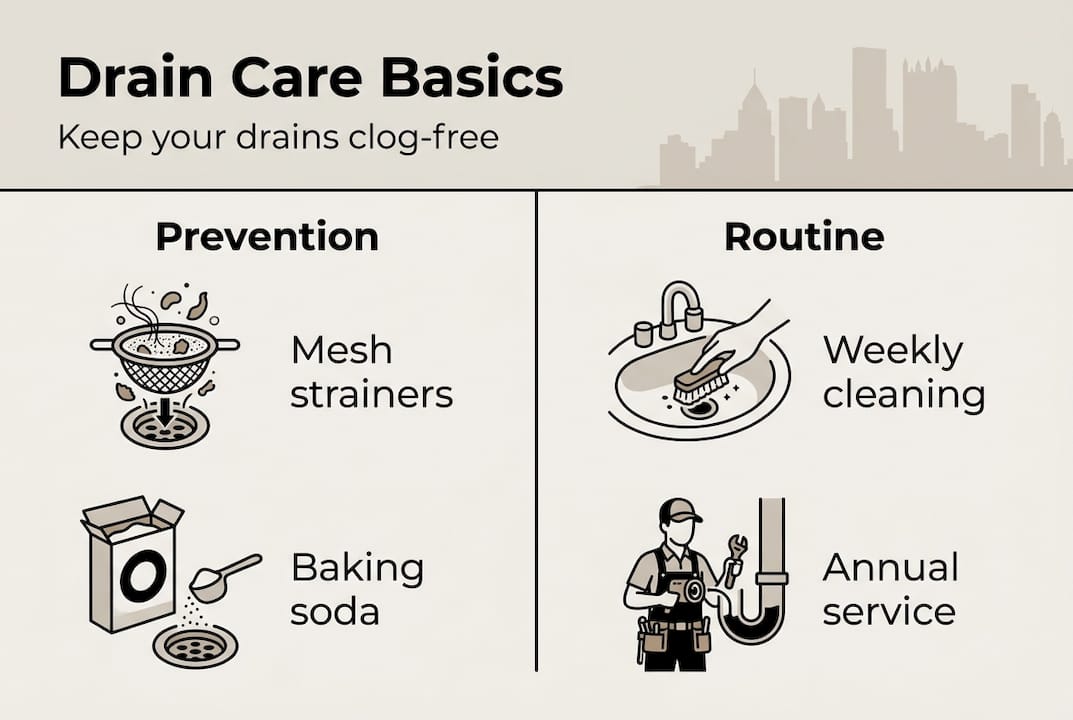 Drain Care Basics

Keep your drains clog-free

Prevention

Mesh strainers

Baking soda

Routine

Weekly cleaning

Annual service