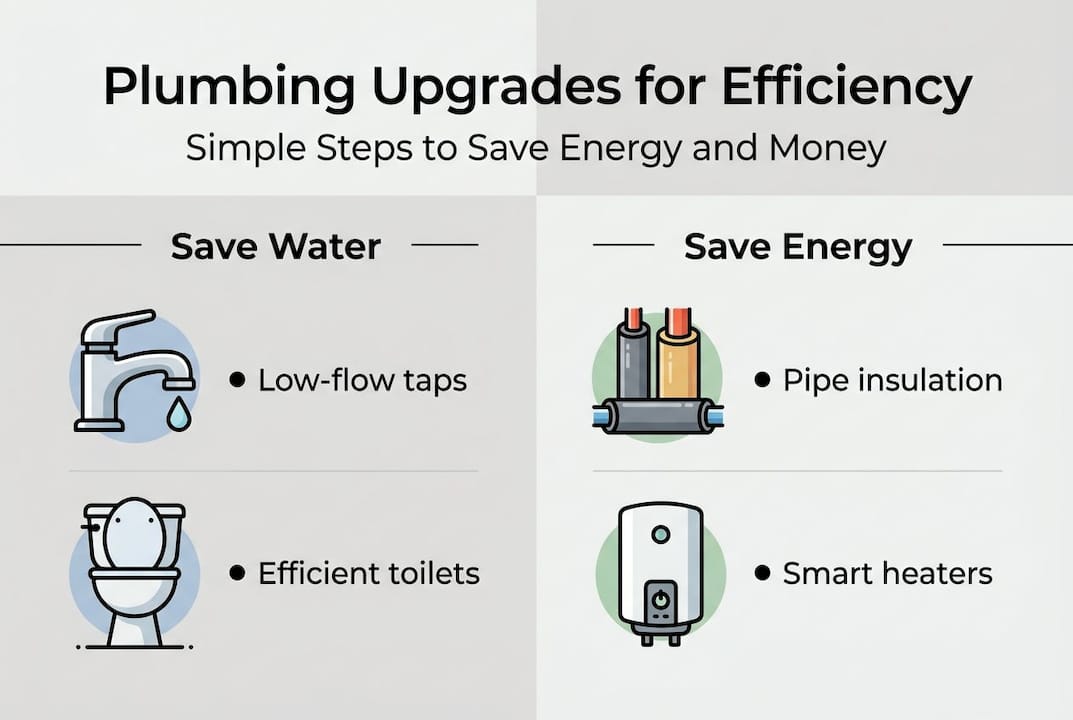 Plumbing Upgrades for Efficiency

Simple Steps to Save Energy and Money

Save Water

• Low-flow taps

• Efficient toilets

Save Energy

• Pipe insulation

• Smart heaters