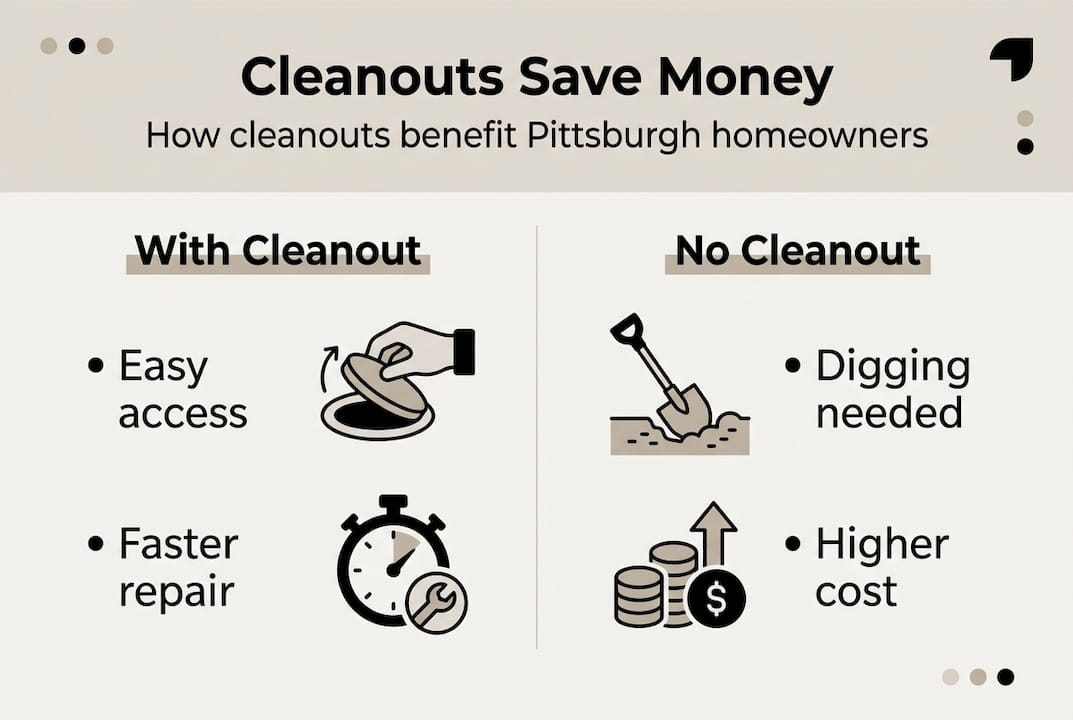 Cleanouts Save Money
How cleanouts benefit Pittsburgh homeowners

With Cleanout

• Easy access

• Faster repair

No Cleanout

• Digging needed

• Higher cost

$