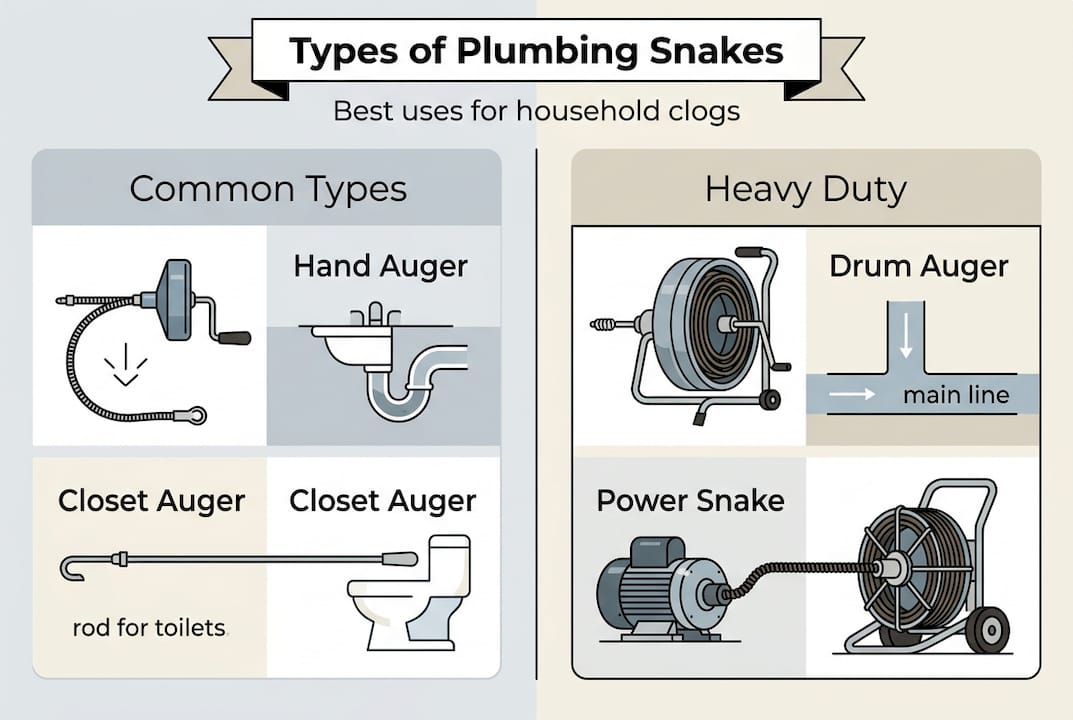 Types of Plumbing Snakes

Best uses for household clogs

Common Types

Hand Auger

Closet Auger

Closet Auger

rod for toilets

Heavy Duty

Drum Auger

main line

Power Snake