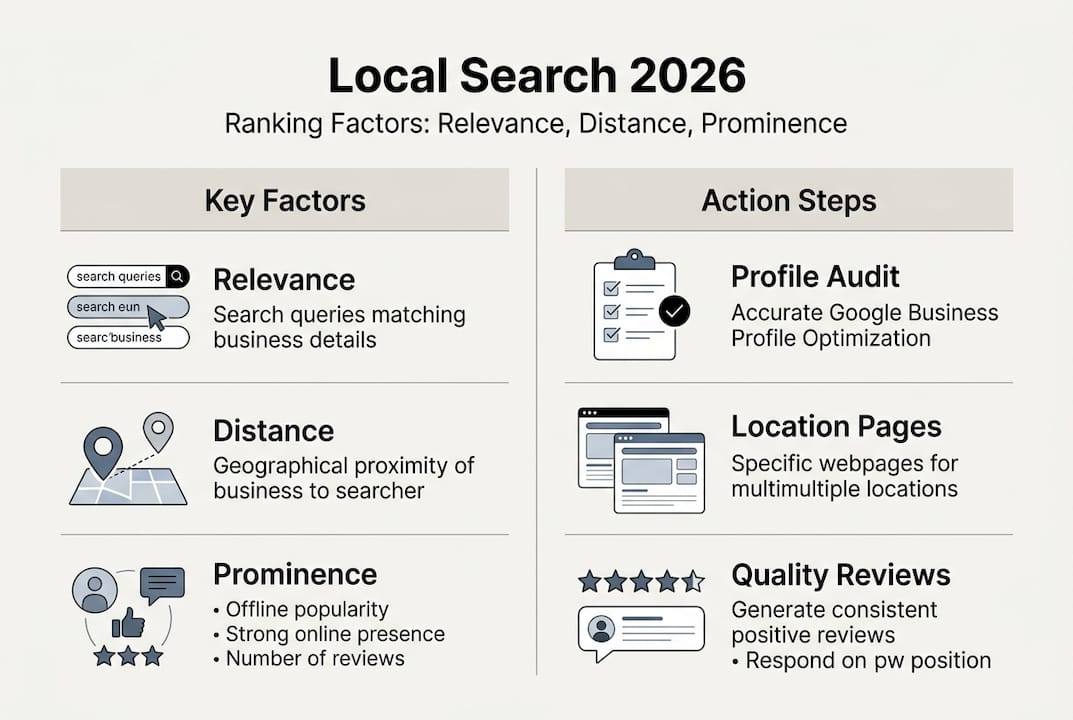 Local Search 2026

Ranking Factors: Relevance, Distance, Prominence

Key Factors

search queries

search eun

searc'business

Relevance
Search queries matching business details

Distance
Geographical proximity of business to searcher

Prominence
• Offline popularity
• Strong online presence
• Number of reviews

Action Steps

Profile Audit
Accurate Google Business Profile Optimization

Location Pages
Specific webpages for multimultiple locations

Quality Reviews
Generate consistent positive reviews
• Respond on pw position