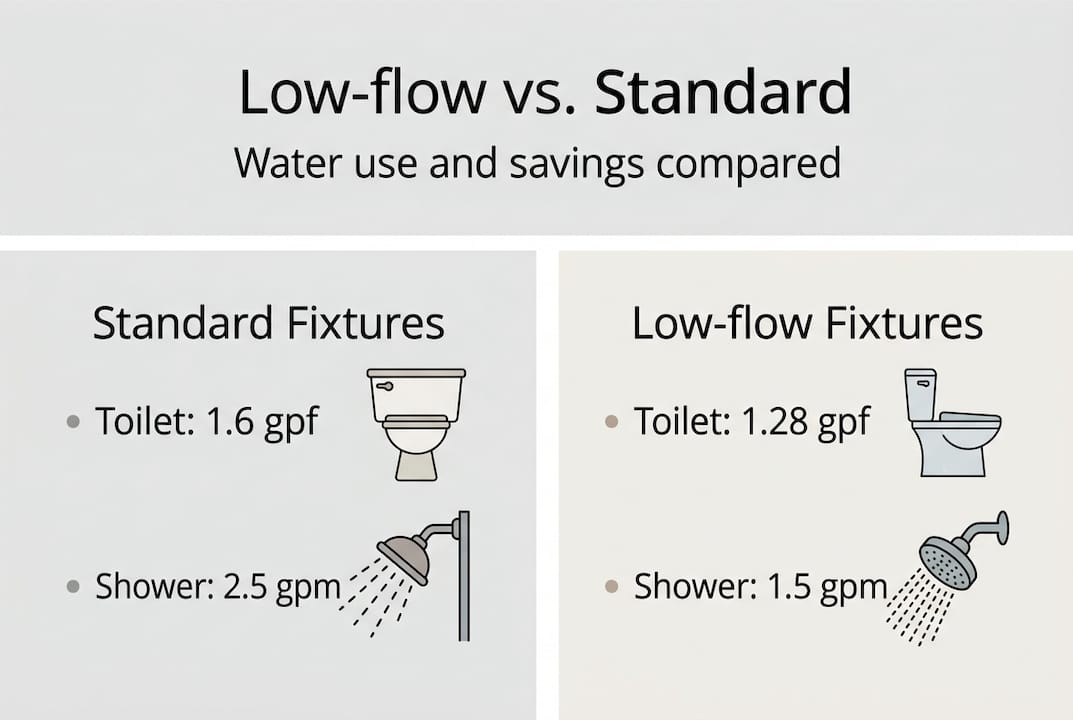 Low-flow vs. Standard

Water use and savings compared

Standard Fixtures

• Toilet: 1.6 gpf

• Shower: 2.5 gpm

Low-flow Fixtures

• Toilet: 1.28 gpf

• Shower: 1.5 gpm