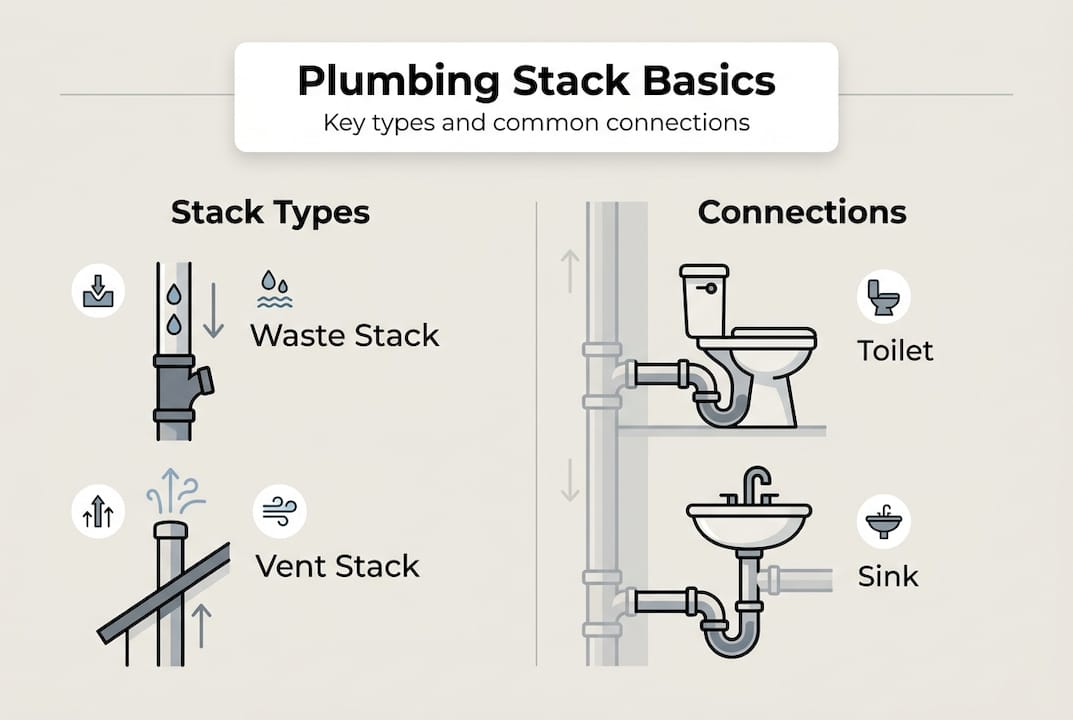 Plumbing Stack Basics
Key types and common connections

Stack Types

Waste Stack

Vent Stack

Connections

Toilet

Sink