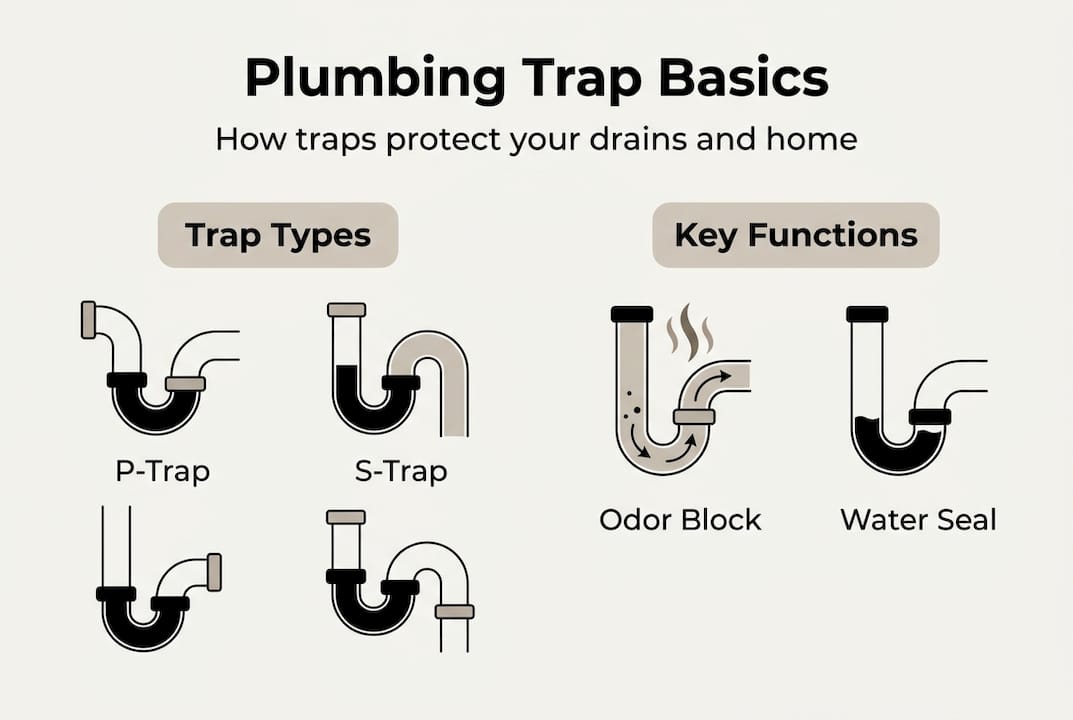 Plumbing Trap Basics

How traps protect your drains and home

Trap Types

P-Trap

S-Trap

Key Functions

Odor Block

Water Seal