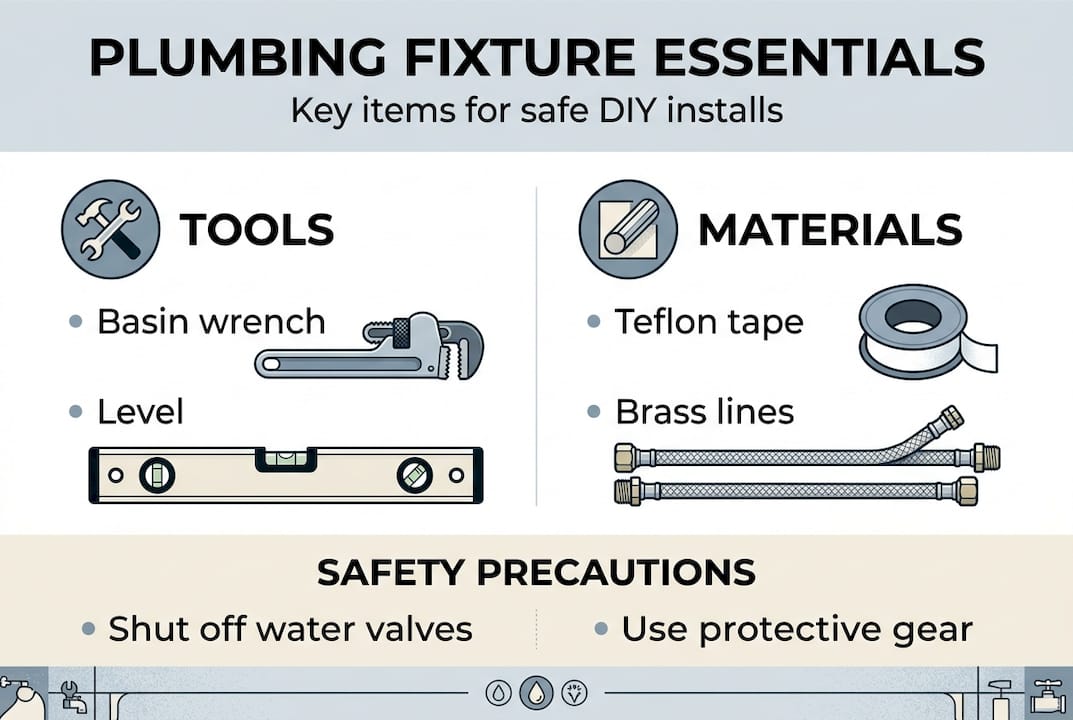 PLUMBING FIXTURE ESSENTIALS

Key items for safe DIY installs

TOOLS

• Basin wrench

• Level

MATERIALS

• Teflon tape

• Brass lines

SAFETY PRECAUTIONS

• Shut off water valves

• Use protective gear