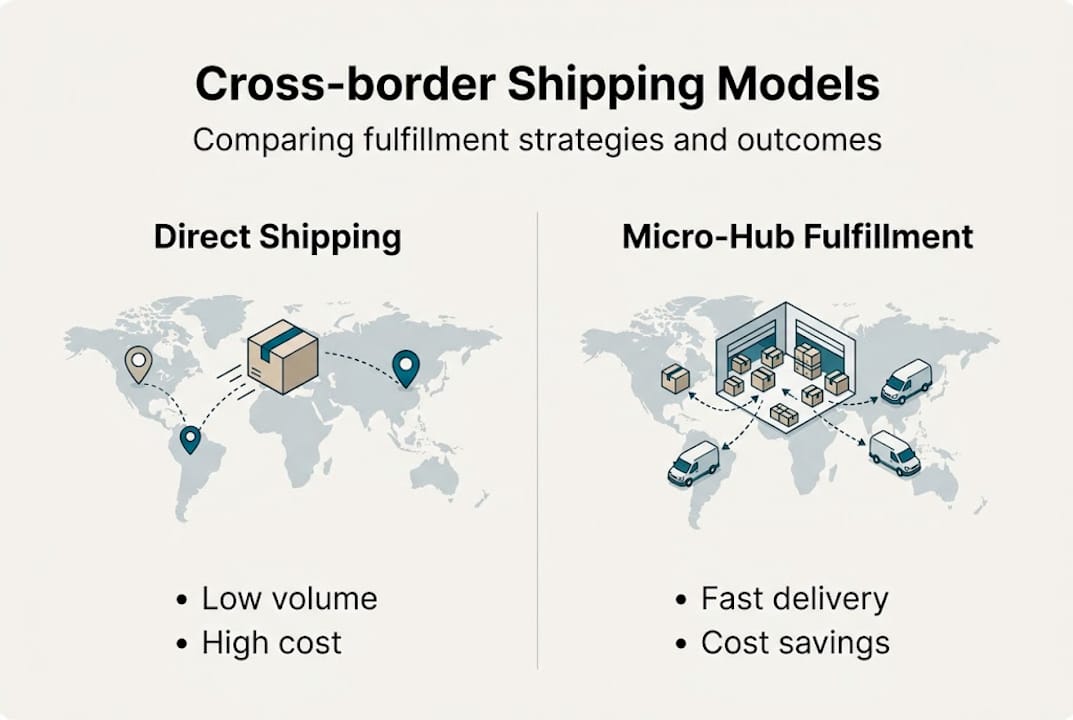 Cross-border Shipping Models

Comparing fulfillment strategies and outcomes

Direct Shipping

• Low volume
• High cost

Micro-Hub Fulfillment

• Fast delivery
• Cost savings