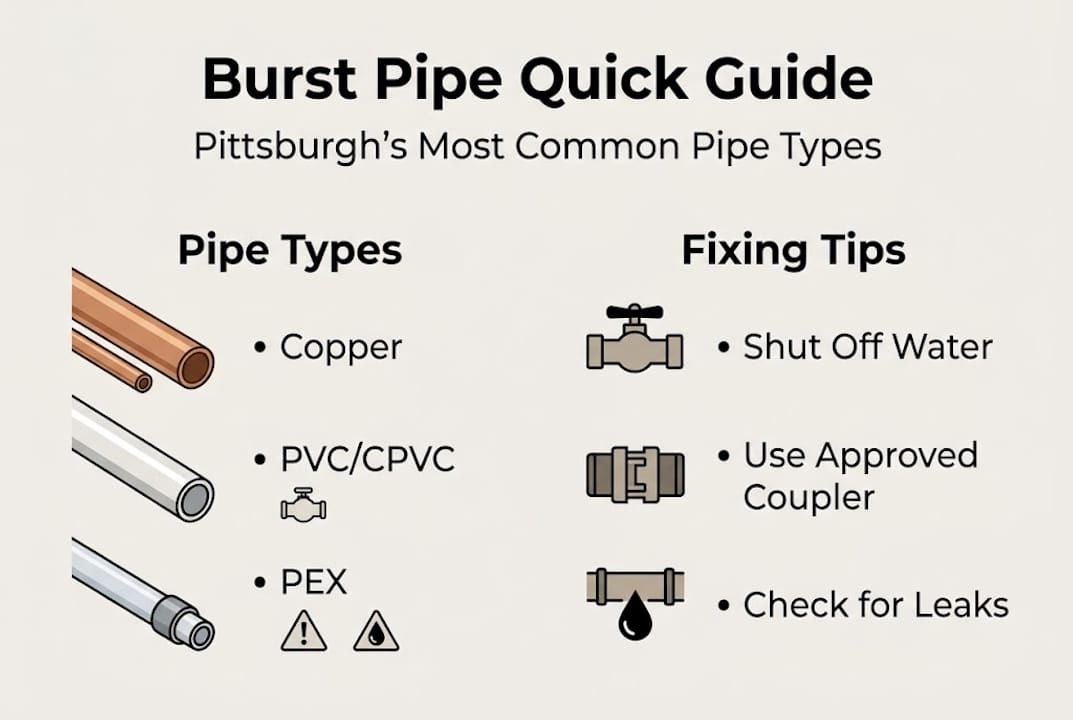 Burst Pipe Quick Guide

Pittsburgh's Most Common Pipe Types

Pipe Types

• Copper

• PVC/CPVC

• PEX

Fixing Tips

• Shut Off Water

• Use Approved Coupler

• Check for Leaks